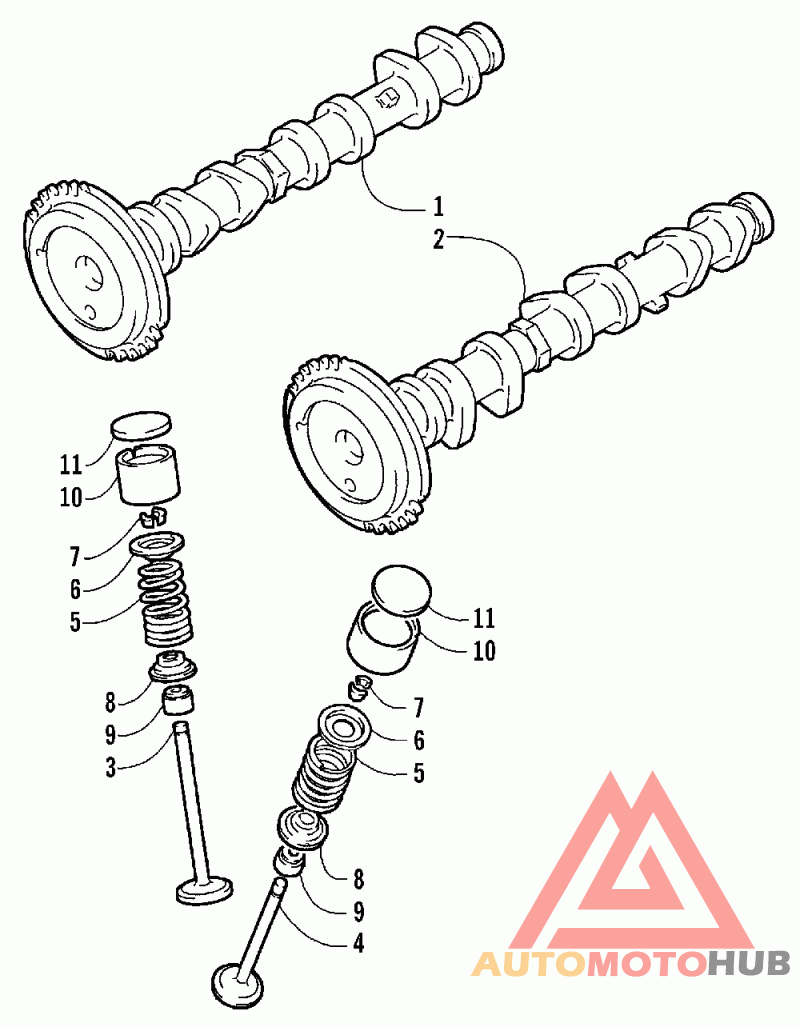 1
2
11
10
7
6
5
8
9
3
11
10
7
6
5
8
9
4
AUTOMOTOHUB