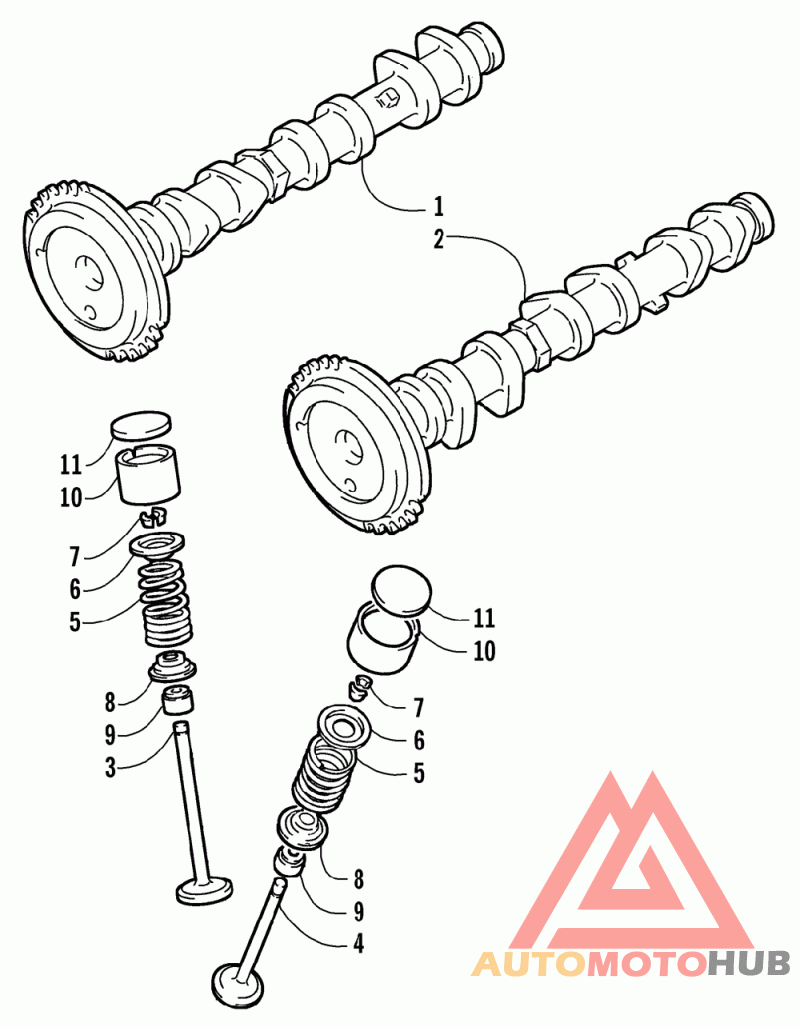 1
2
11
10
7
6
5
8
9
3
11
10
7
6
5
8
9
4
AUTOMOTOHUB