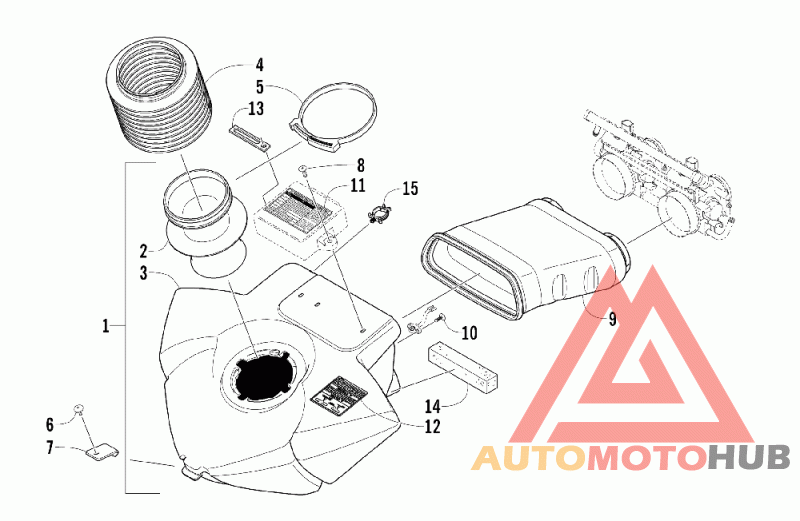 4
5
13
8
11
15
2
3
1
10
9
14
12
6
7
AUTOMOTOHUB