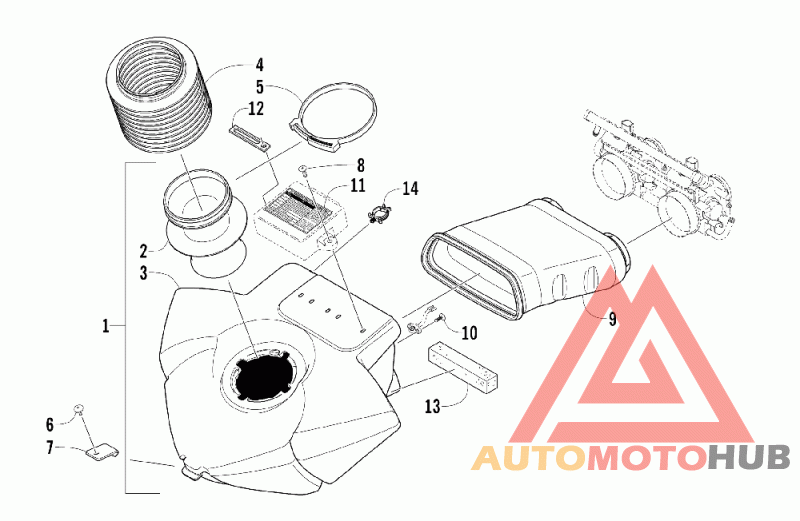 4
5
12
8
11
14
2
3
1
9
10
13
6
7
AUTOMOTOHUB