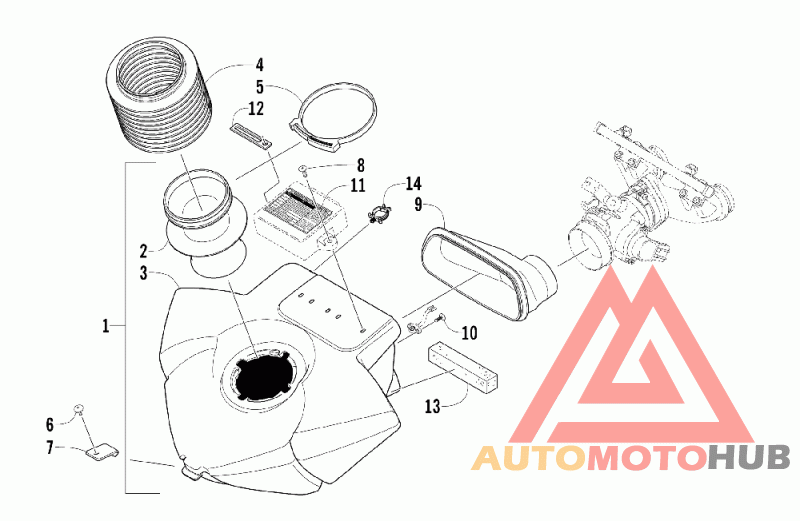 4
5
12
8
11
14
9
2
3
1
10
13
6
7
AUTOMOTOHUB