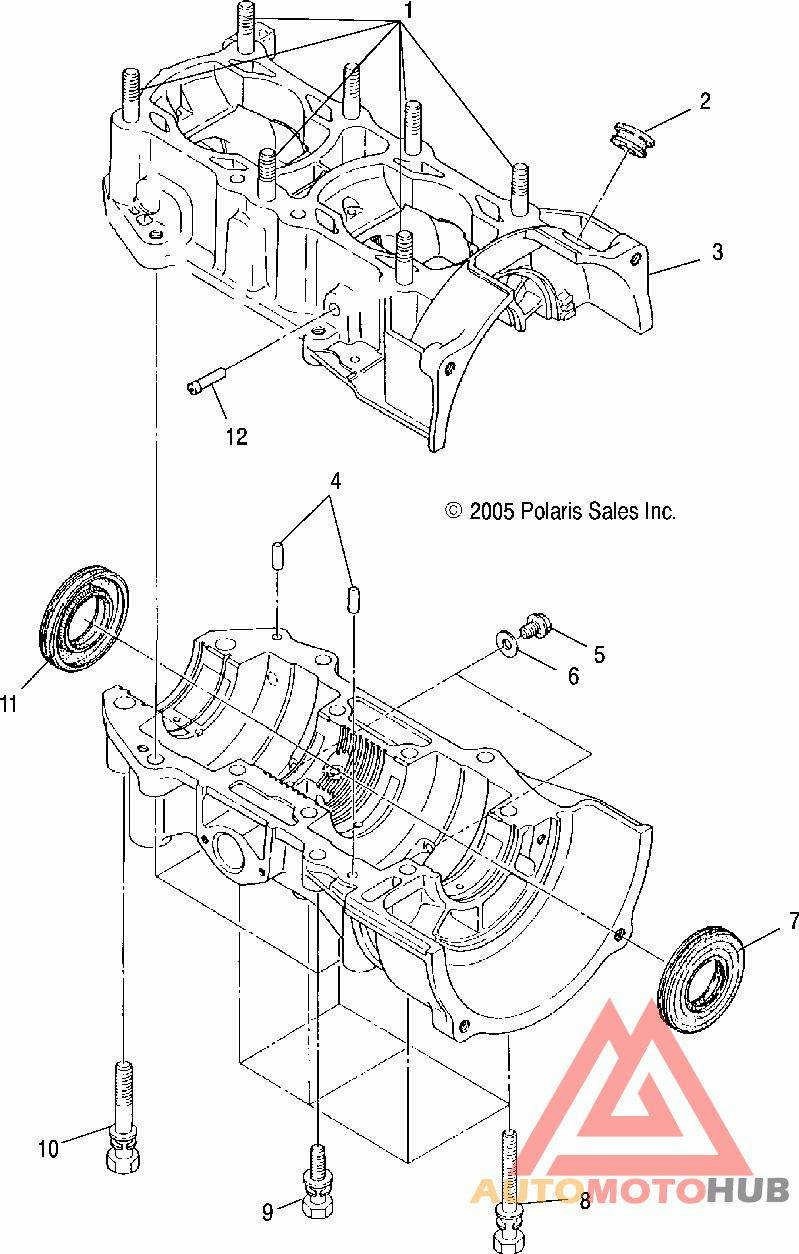 1

2

3

12

4

© 2005 Polaris Sales Inc.

5

6

11

7

10

9

8

AUTOMOTOHUB