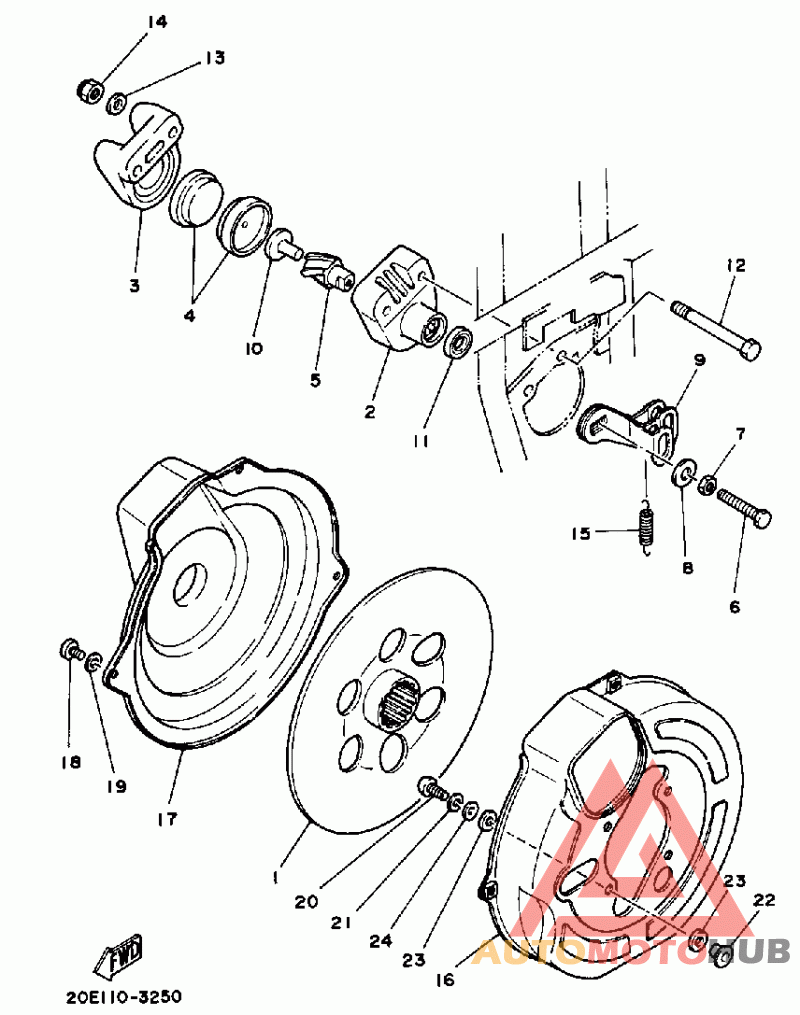 14
13
3
4
10
5
2
11
12
9
7
15
8
6
18
19
17
1
20
21
24
23
16
23
22
FWD
20E110-3250
AUTOMOTOHUB