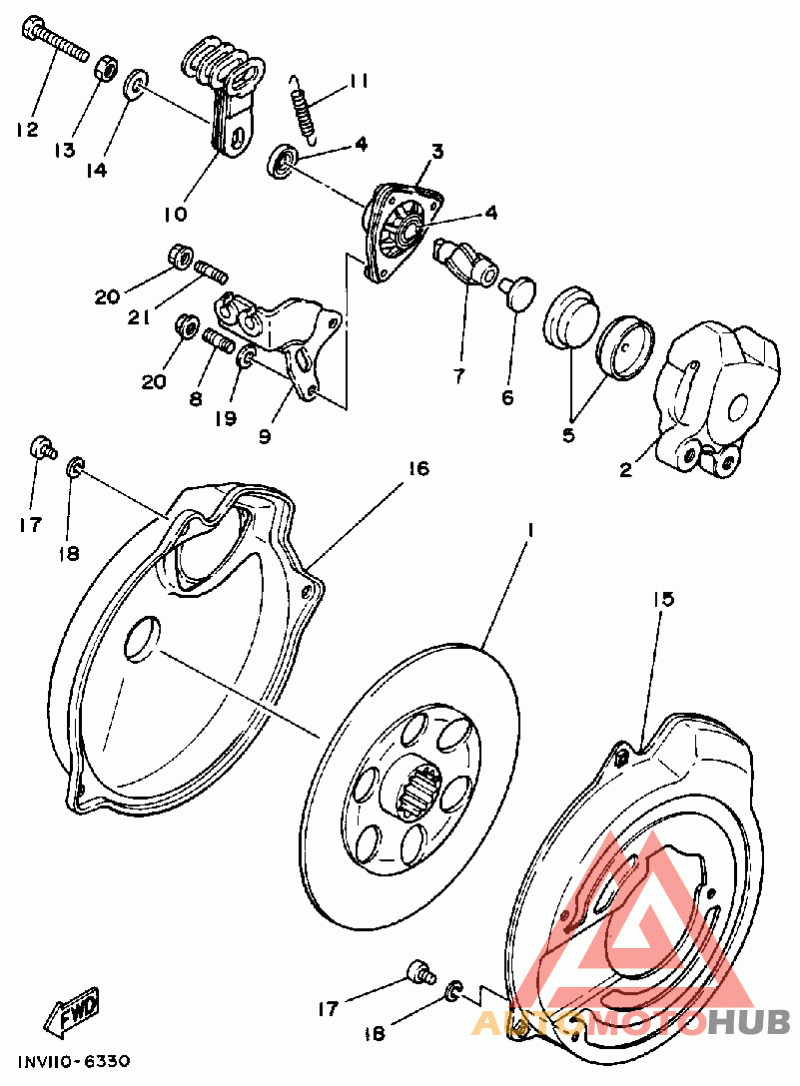 12
13
14
10
11
4
3
4
20
21
20
8
19
9
7
6
5
2
17
18
16
1
15
17
18
FWD
INV110-6330
AUTOMOTOHUB