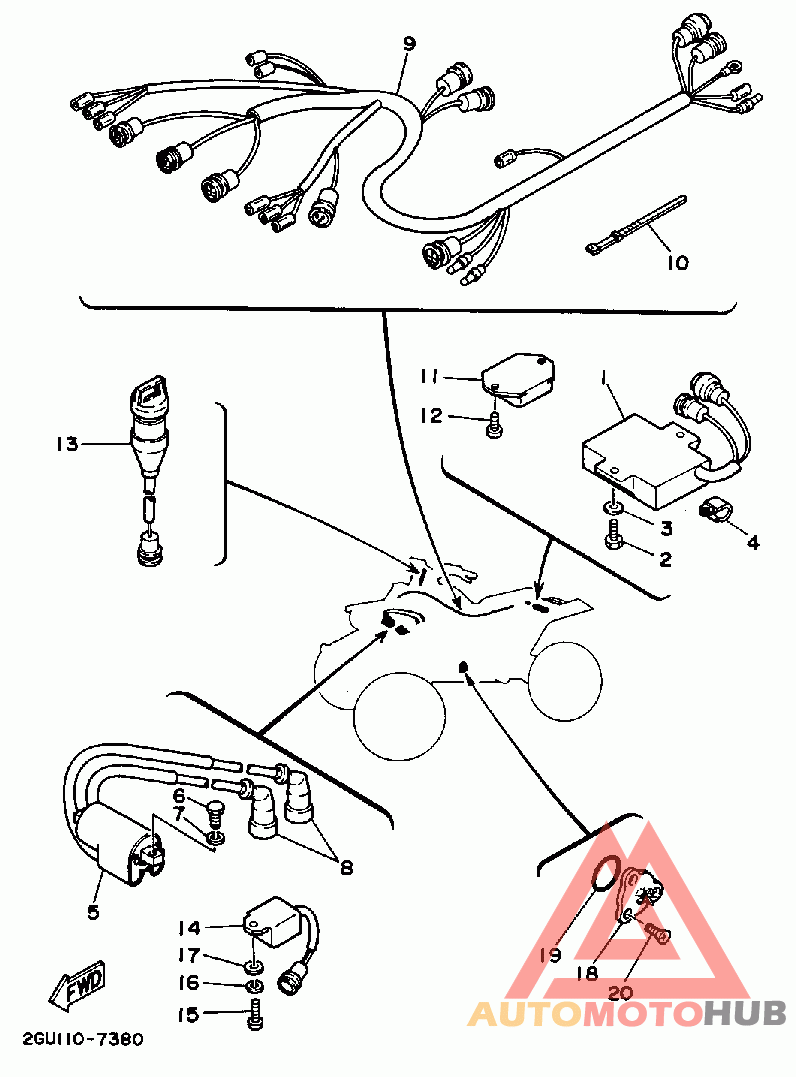 9
10
11
12
1
13
3
4
2
6
7
8
5
14
17
16
15
19
18
20
FWD
2GU110-7380
AUTOMOTOHUB