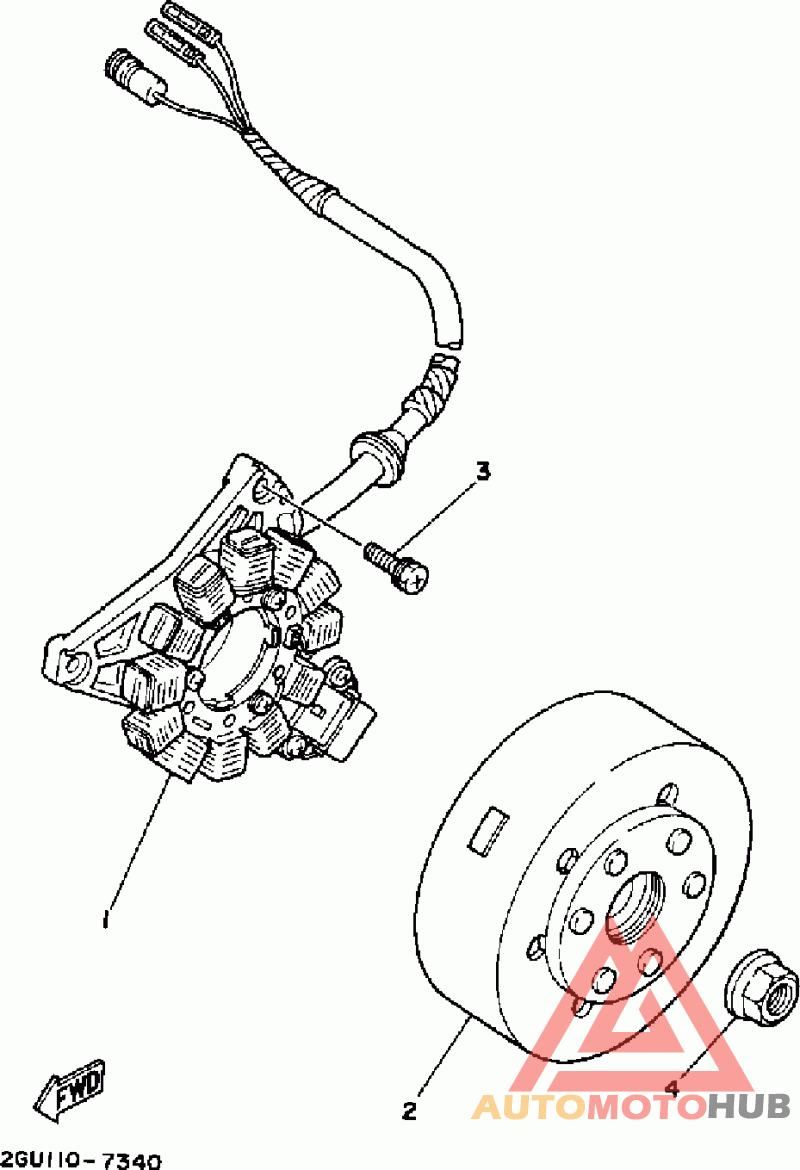 3

1

2

4

FWD

AUTOMOTOHUB

2GU110-7340