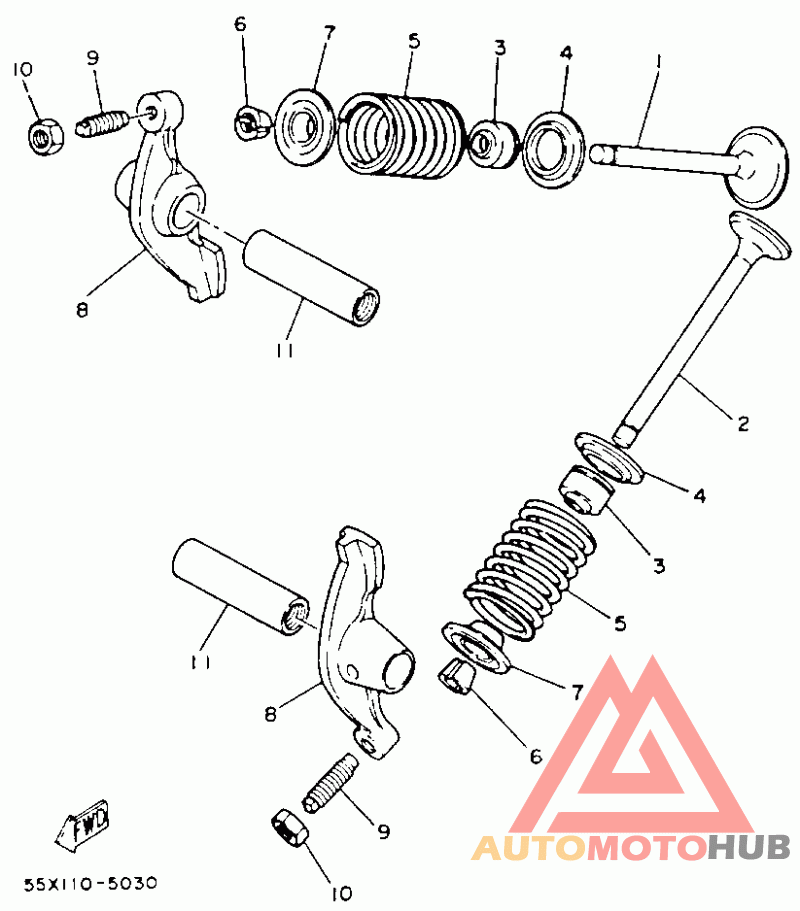 10
9
6
7
5
3
4
1
8
11
2
4
3
5
7
6
11
8
9
10
FWD
55X110-5030
AUTOMOTOHUB