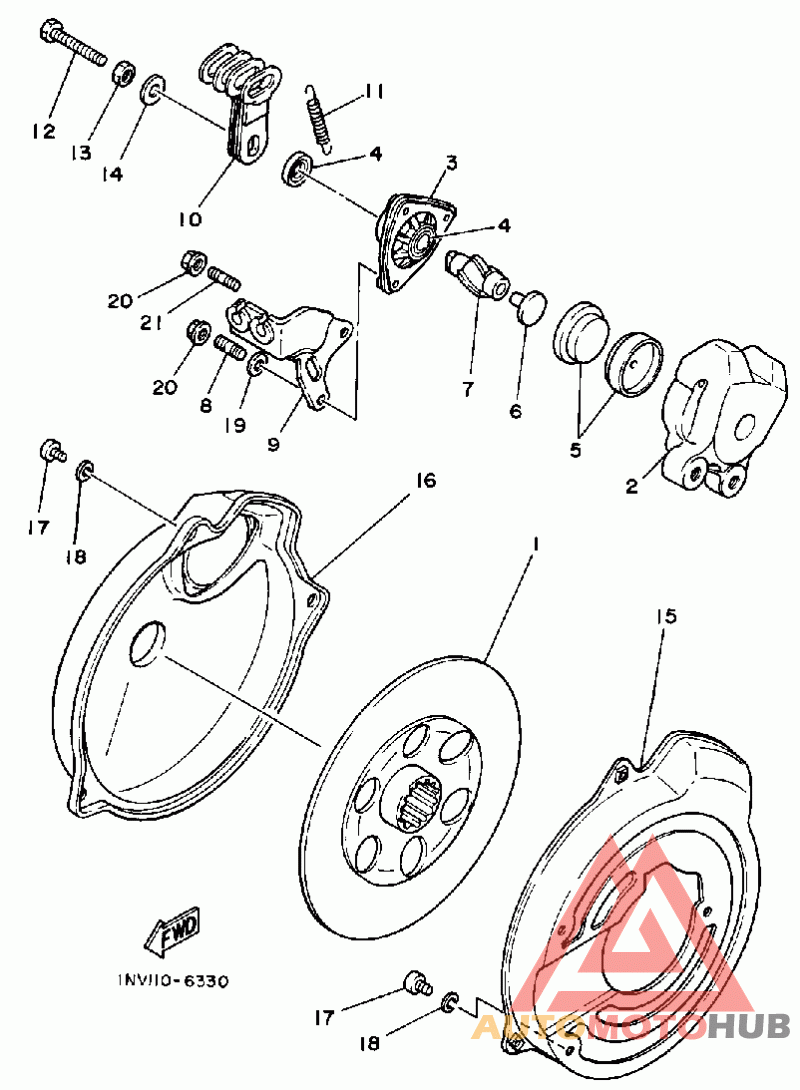 12
13
14
10
11
4
3
4
20
21
20
8
19
9
7
6
5
2
17
18
16
1
15
FWD
1NV110-6330
17
18
AUTOMOTOHUB