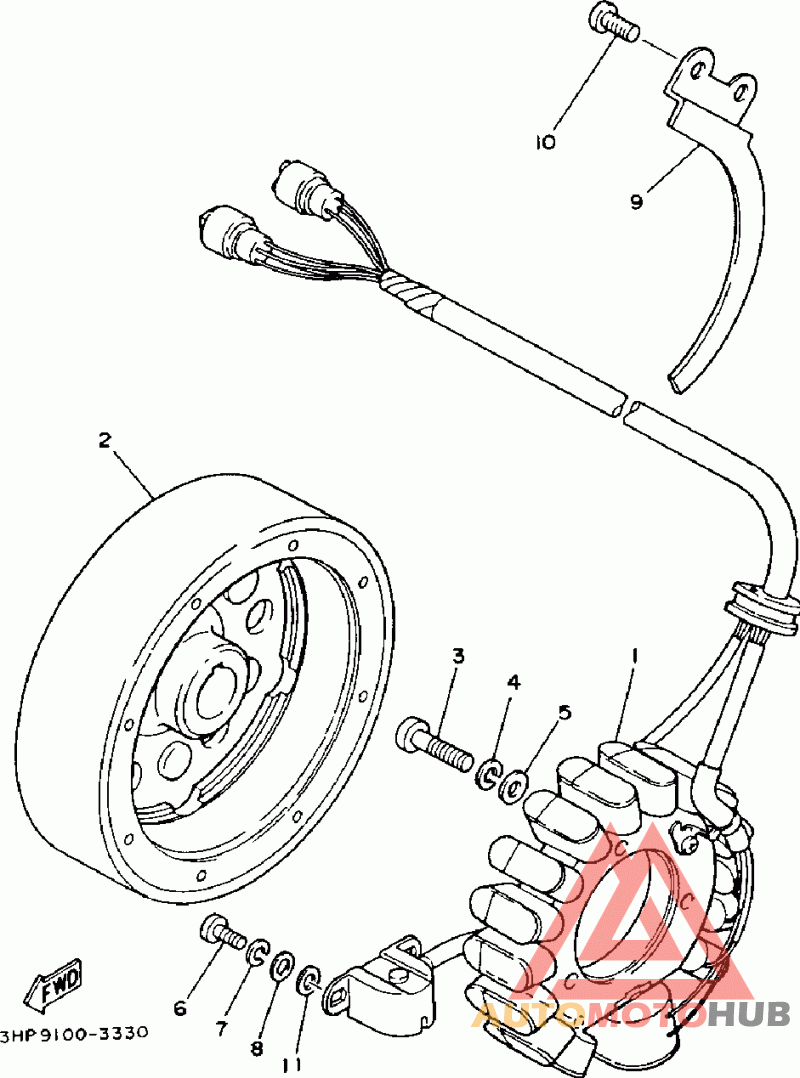 10
9
2
3
4
5
1
6
7
8
11
FWD
3HP9100-3330
AUTOMOTOHUB