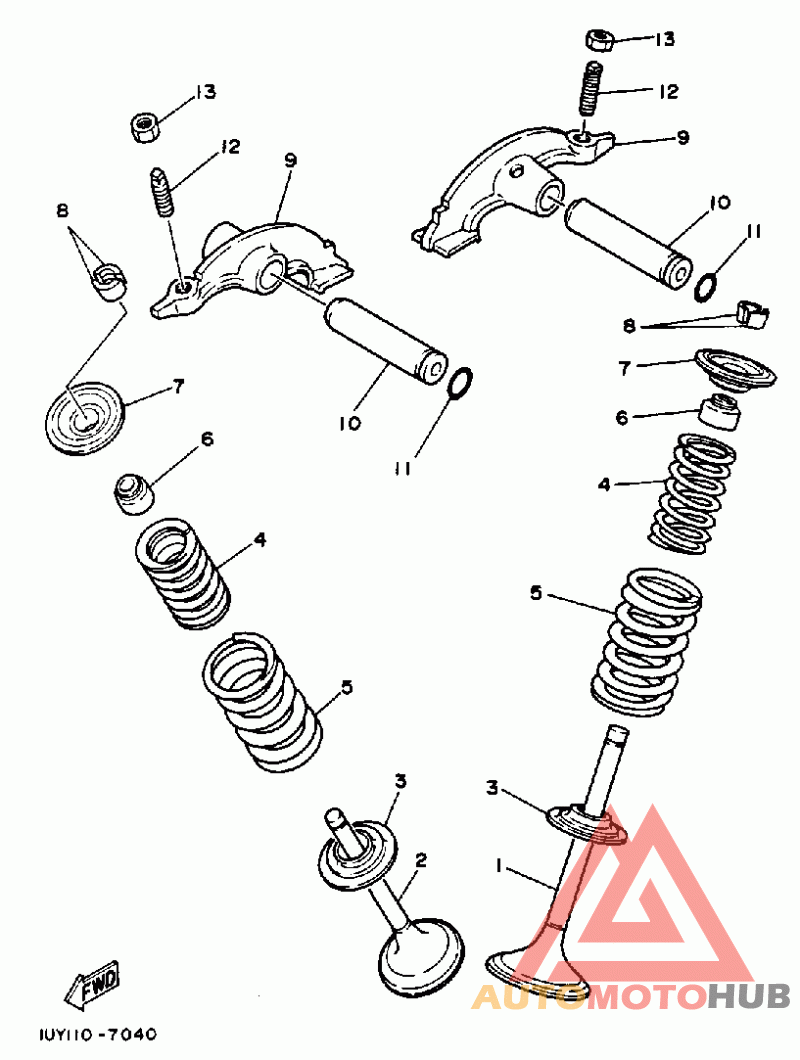 13
12
9
10
11
8
7
6
4
5
3
1
13
12
9
8
7
10
11
6
4
5
3
2
FWD
1UY110-7040
AUTOMOTOHUB