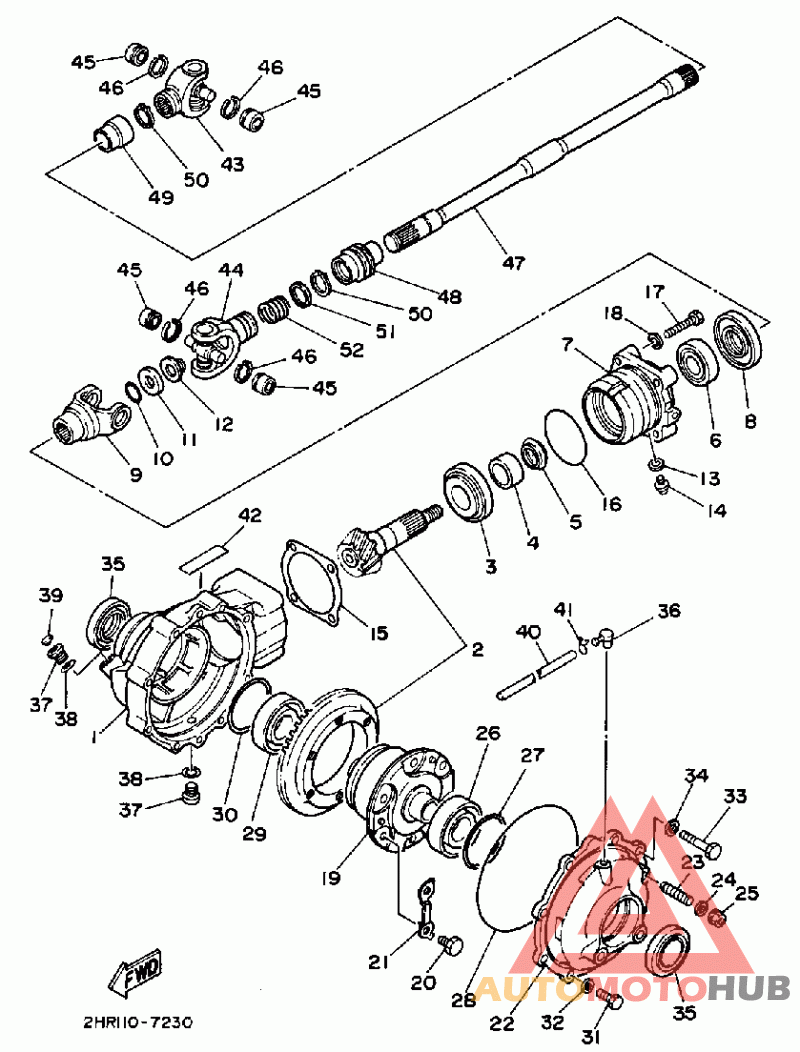 45
46
46
45
43
50
49
47
45
46
44
48
50
51
52
46
45
12
11
10
9
17
18
7
8
6
13
14
16
5
4
3
42
35
39
15
2
41
36
40
37
38
1
38
37
30
29
26
27
19
34
33
23
24
25
21
20
28
22
32
31
35
FWD
2HR110-7230
AUTOMOTOHUB