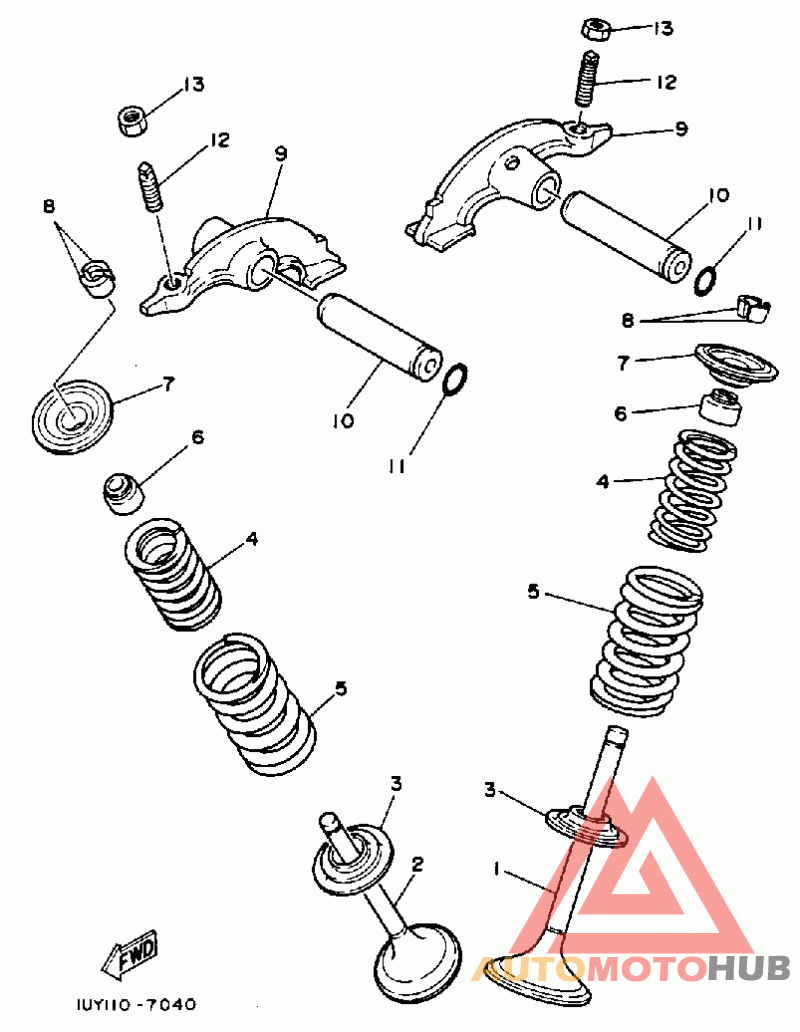 13
12
9
10
11
8
7
6
4
5
3
1
13
12
9
8
7
10
11
6
4
5
3
2
FWD
1UY110-7040
AUTOMOTOHUB