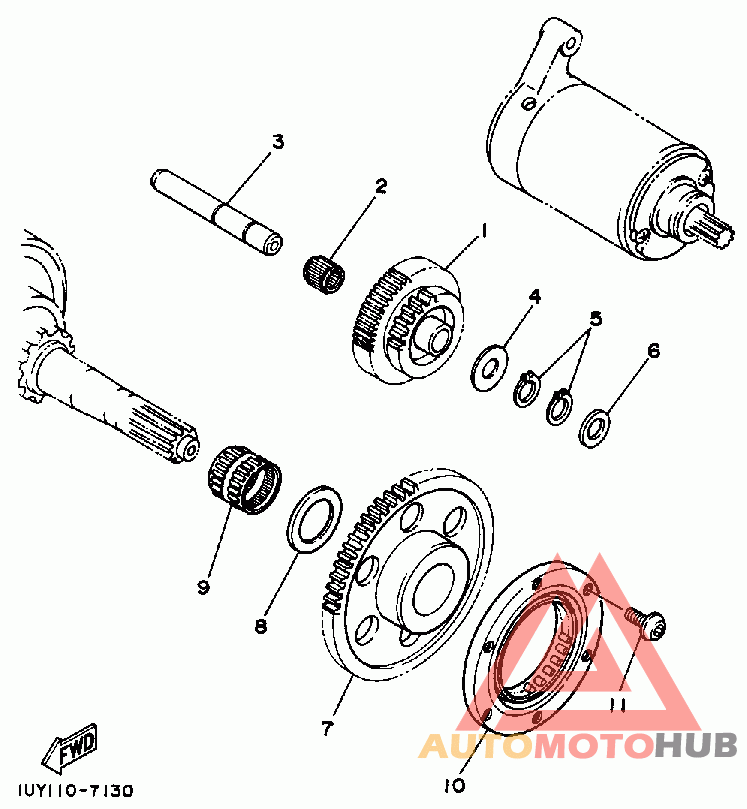 3
2
1
4
5
6
9
8
7
11
10
FWD
1UY110-7130
AUTOMOTOHUB