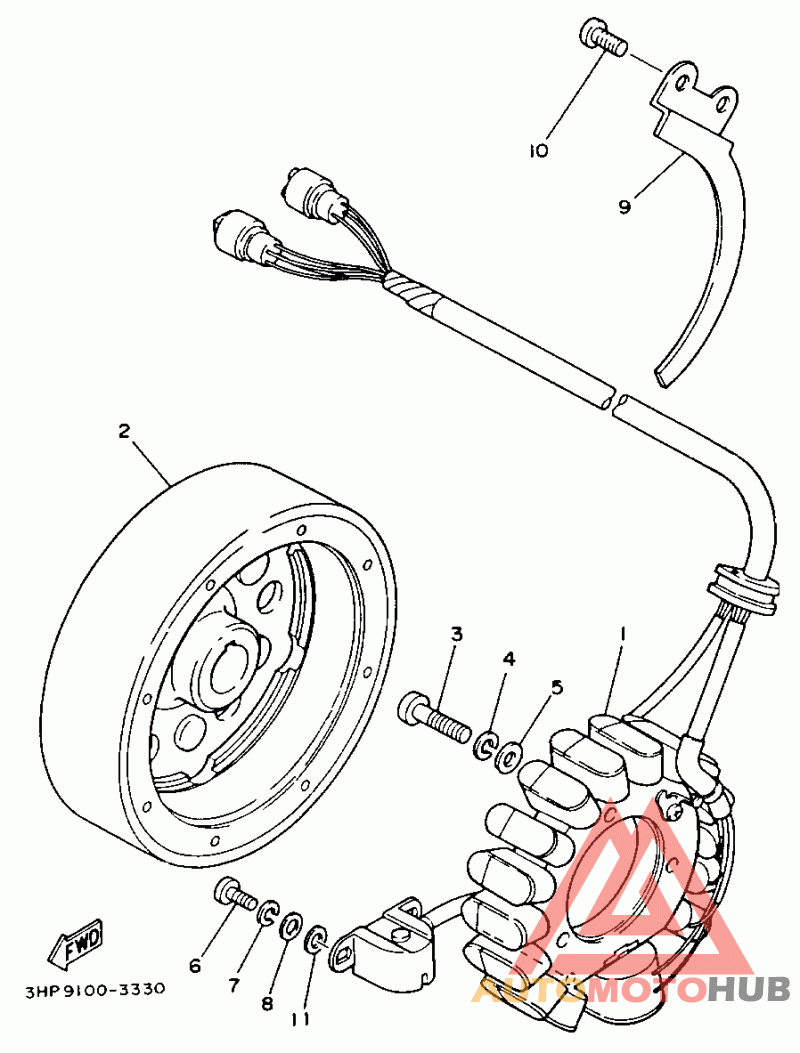 10
9
2
3
4
5
1
6
7
8
11
FWD
3HP9100-3330
AUTOMOTOHUB