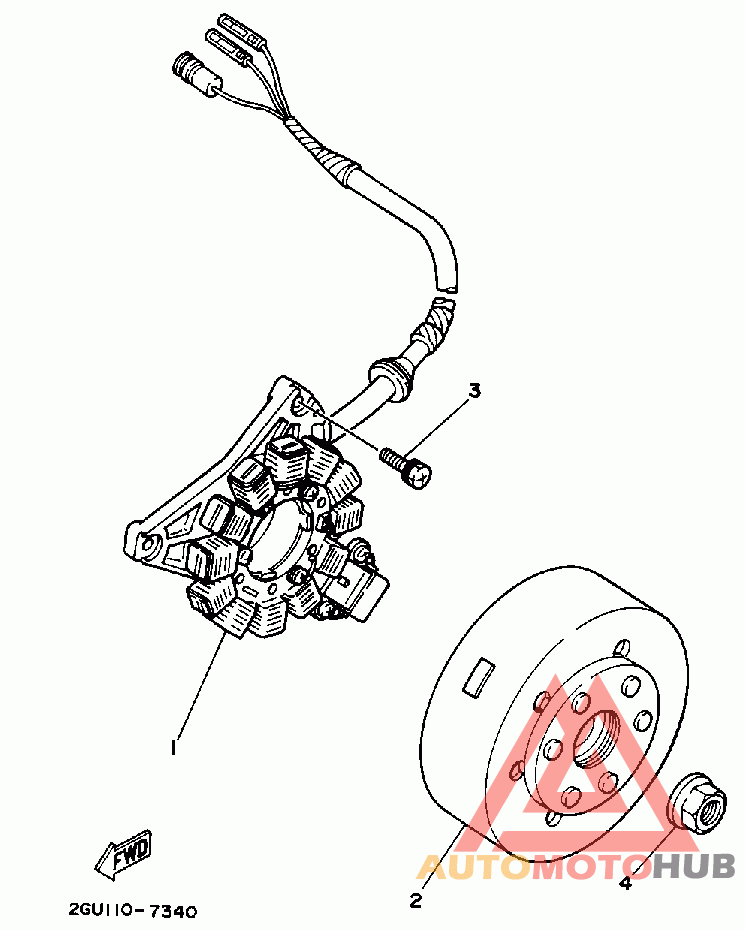 3

1

FWD

2GU110-7340

2

4

AUTOMOTOHUB