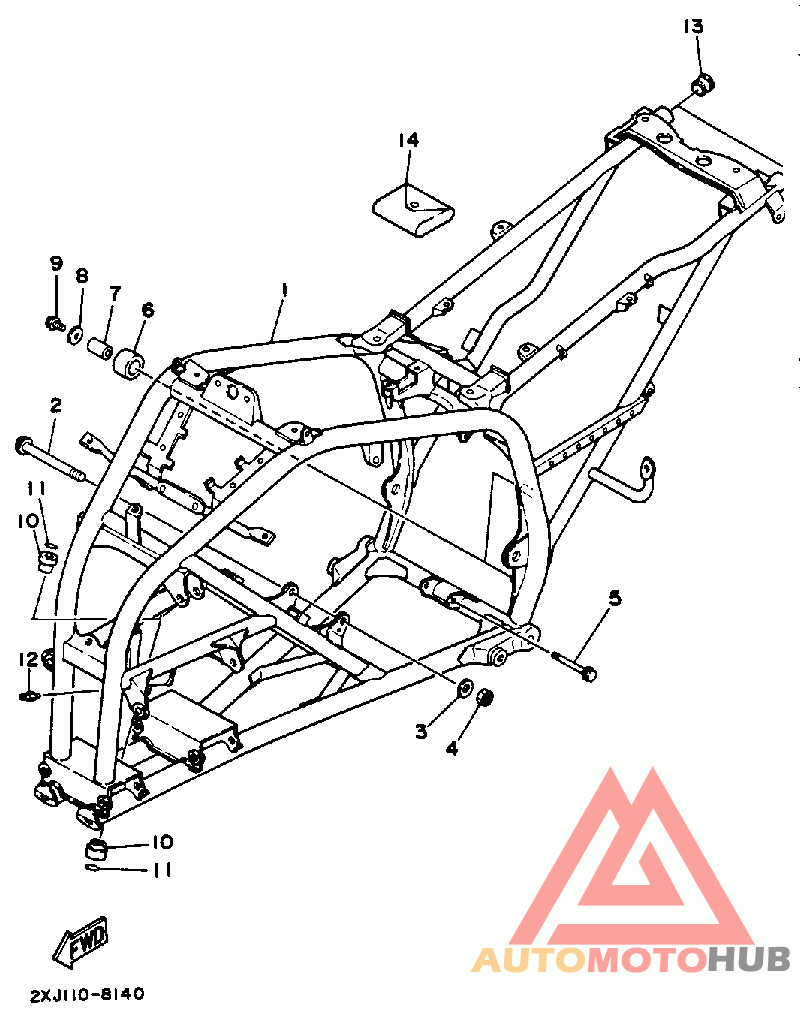 13

14

9
8
7
6
1
2
11
10
12
5
3
4
10
11

FWD

2XJ110-8140

AUTOMOTOHUB