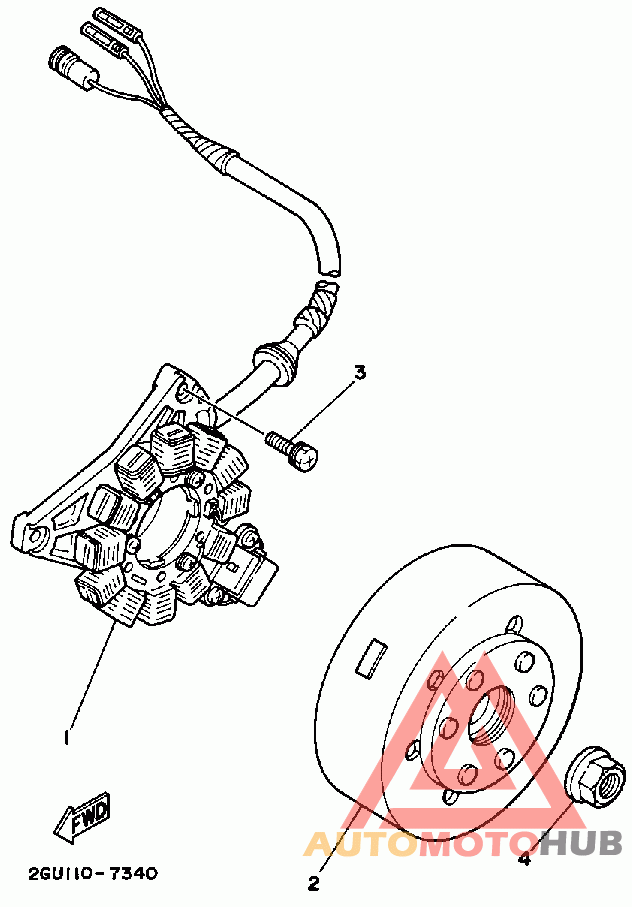 3
1
FWD
2GU110-7340
2
4
AUTOMOTOHUB