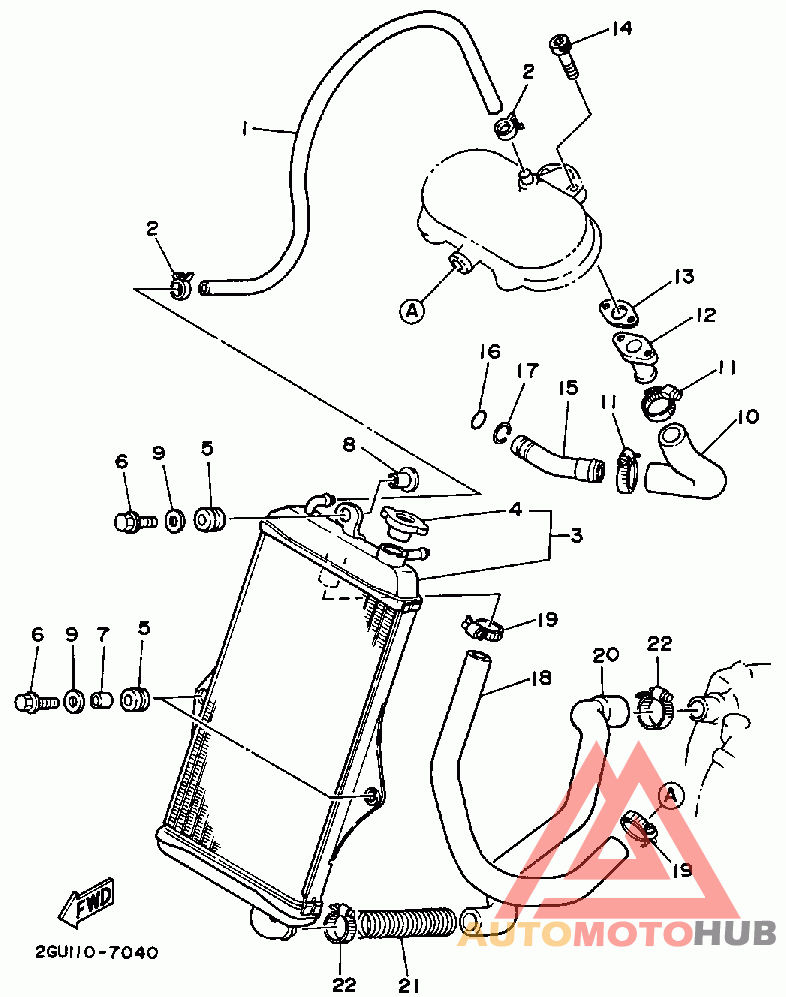 14
2
1
2
A
13
12
16
17
15
11
11
10
6
9
5
8
4
3
6
9
7
5
19
18
20
22
A
19
FWD
2GU110-7040
22
21
AUTOMOTOHUB