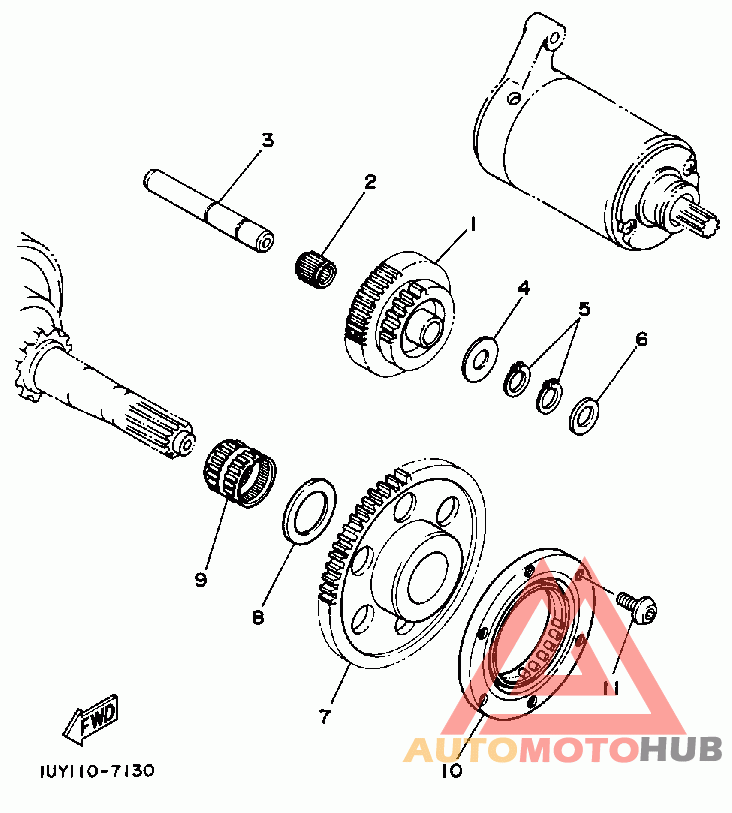 3
2
1
4
5
6
9
8
7
11
10
FWD
1UY110-7130
AUTOMOTOHUB