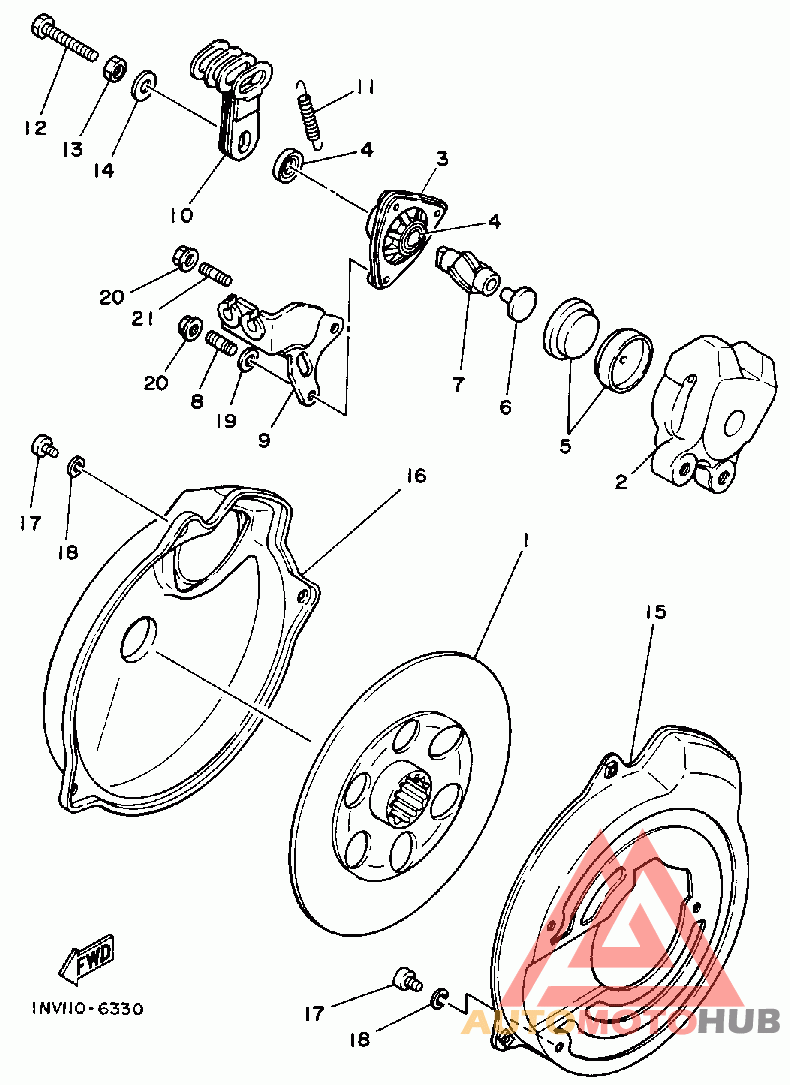 12
13
14
10
11
4
3
4
20
21
20
8
19
9
7
6
5
2
17
18
16
1
15
FWD
1NV110-6330
17
18
AUTOMOTOHUB