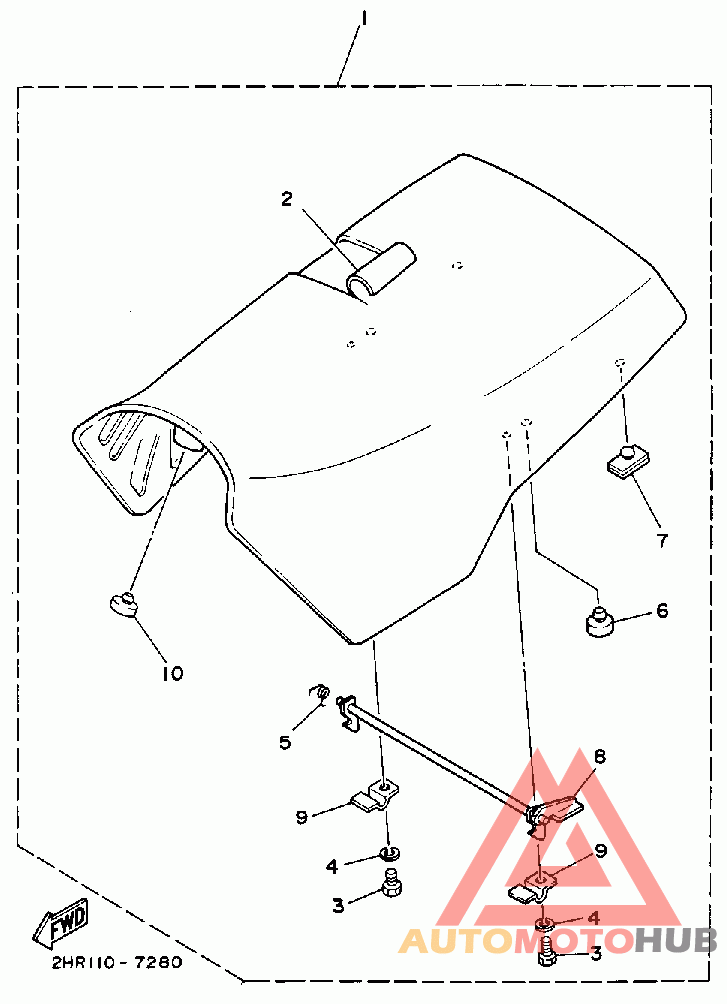 1
2
7
6
10
5
8
9
9
4
3
4
3
FWD
2HR110-7280
AUTOMOTOHUB