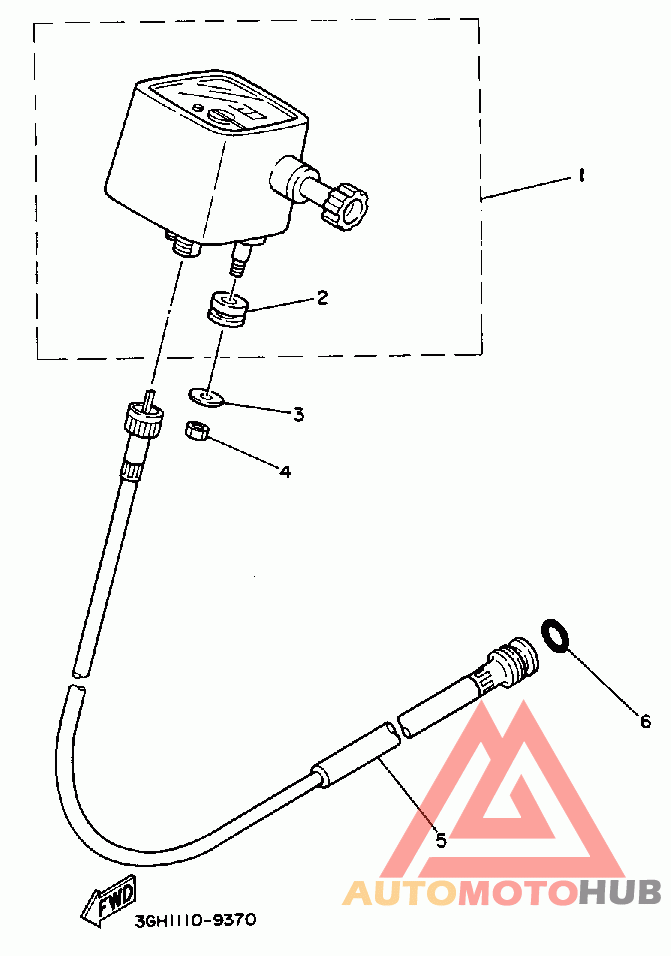 1
2
3
4
6
5
FWD
3GH1110-9370
AUTOMOTOHUB