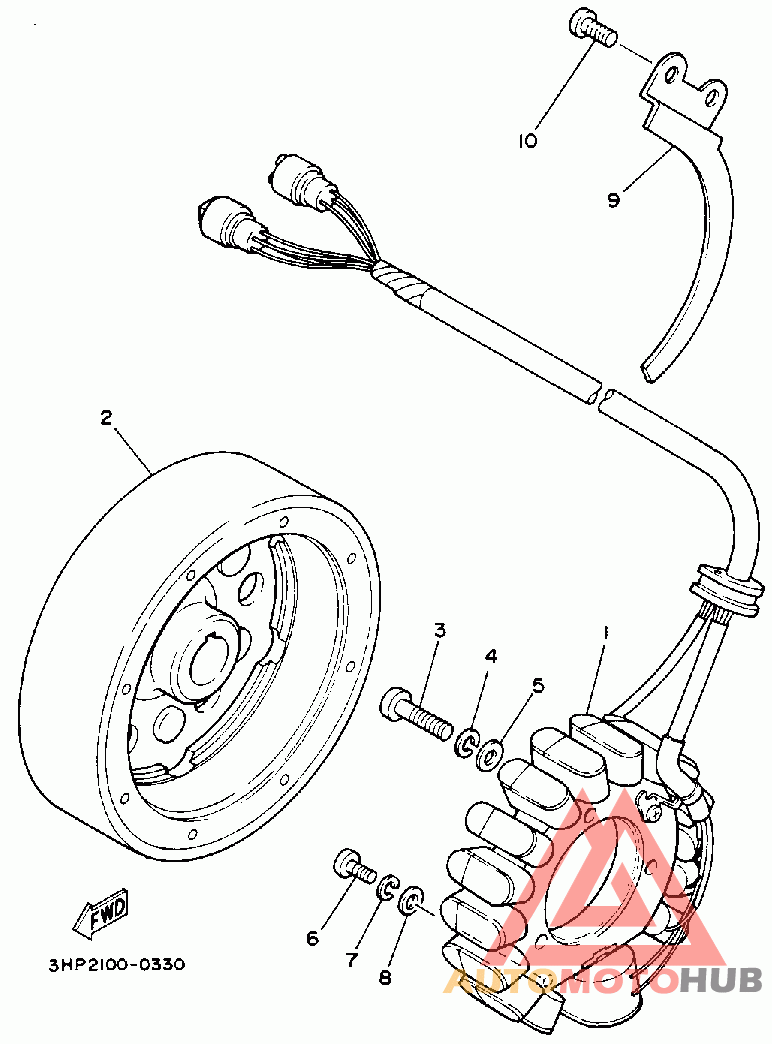 10

9

2

3

4

5

1

6

7

8

FWD

3HP2100-0330

AUTOMOTOHUB