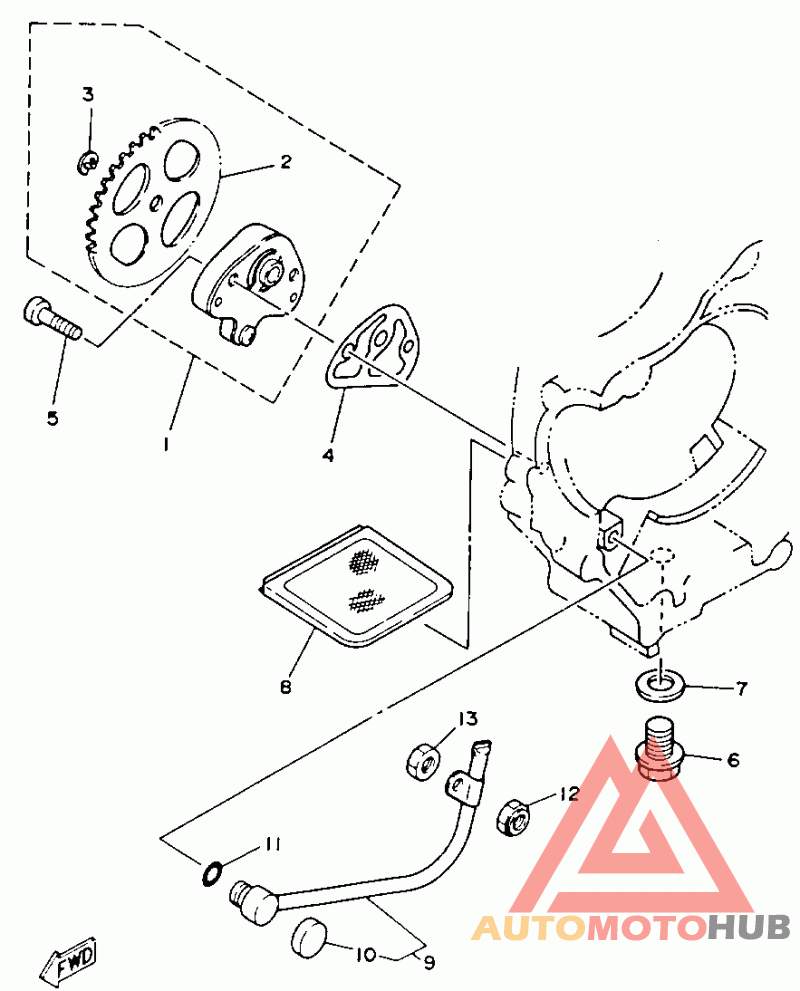 3
2
5
1
4
8
7
13
6
12
11
10
9
FWD
AUTOMOTOHUB