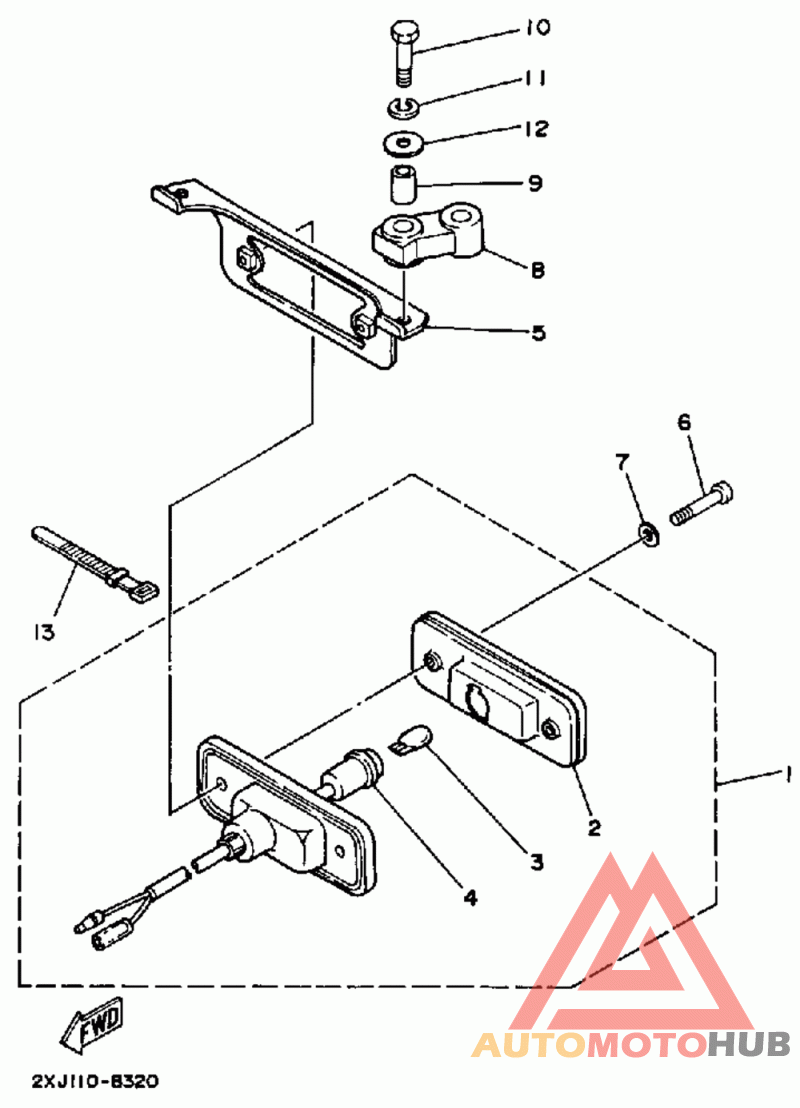 10
11
12
9
8
5
6
7
13
1
2
3
4
FWD
2XJ110-8320
AUTOMOTOHUB