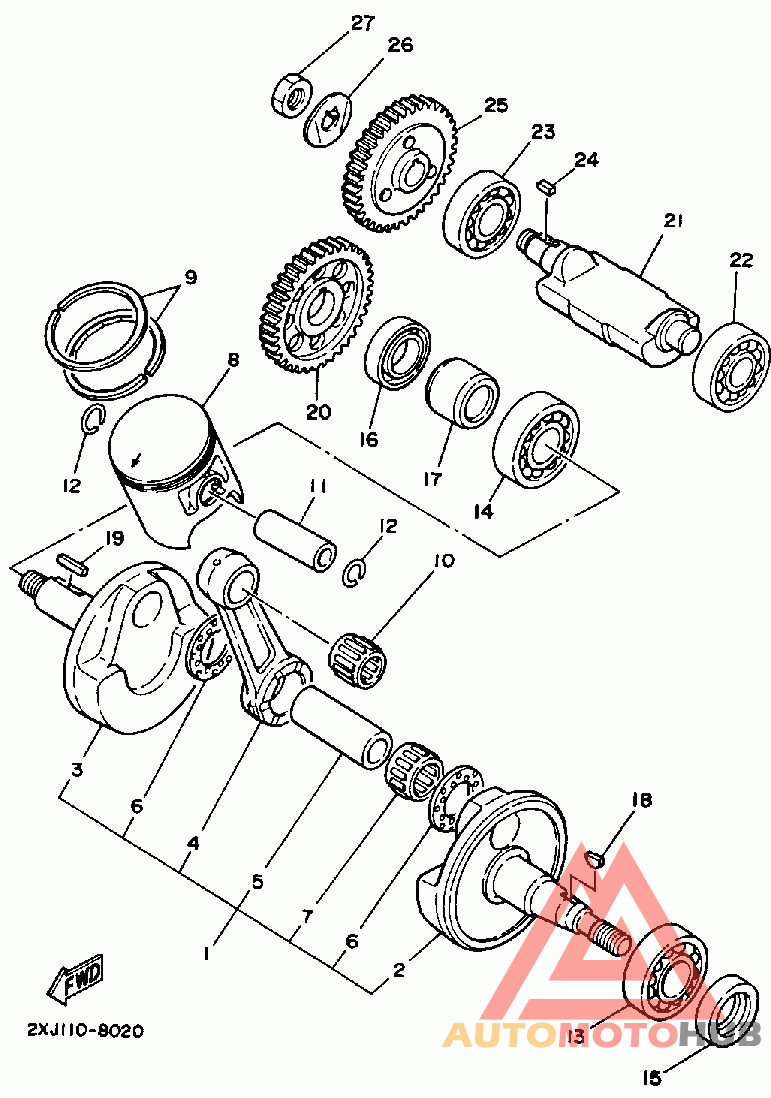 27
26
25
23
24
21
22
9
8
20
16
17
14
12
11
12
10
19
3
6
4
5
7
6
1
2
18
13
15
FWD
2XJ110-8020
AUTOMOTOHUB