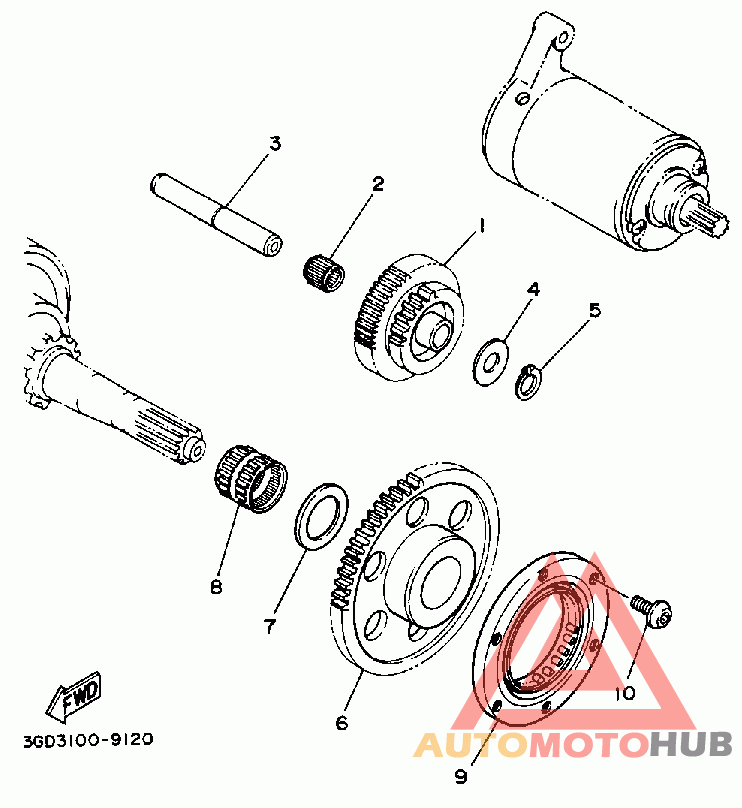 3
2
1
4
5
8
7
6
10
9
FWD
3GD3100-9120
AUTOMOTOHUB