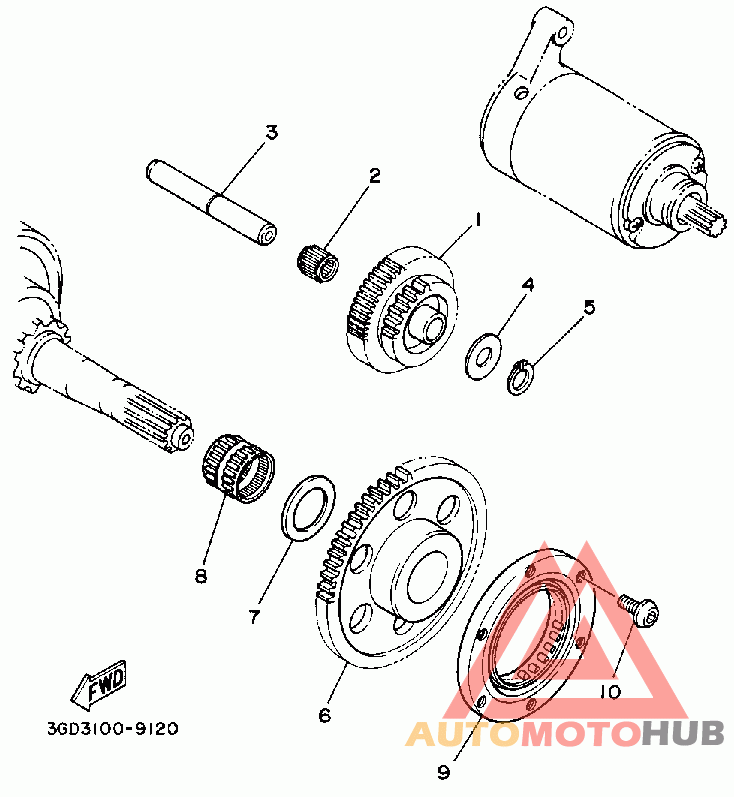 3
2
1
4
5
8
7
6
10
9
FWD
3GD3100-9120
AUTOMOTOHUB