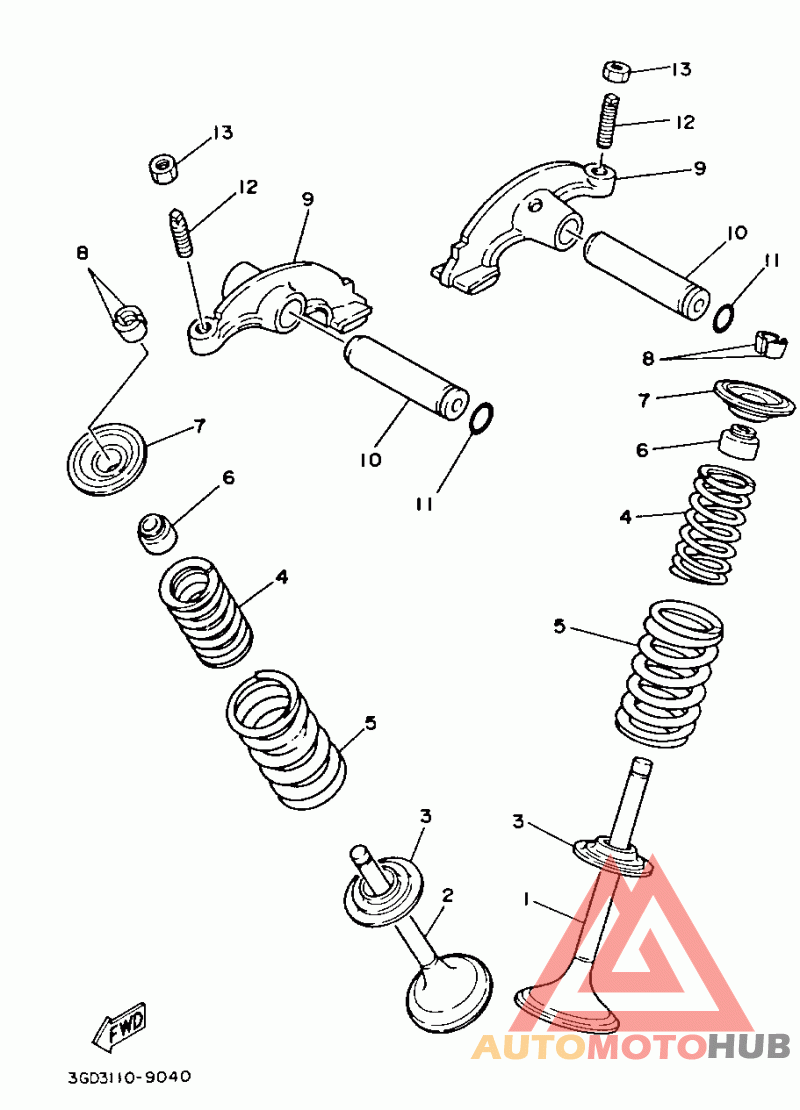 13
12
9
10
11
8
7
6
4
5
3
1
13
12
9
8
7
10
11
6
4
5
3
2
FWD
3GD3110-9040
AUTOMOTOHUB