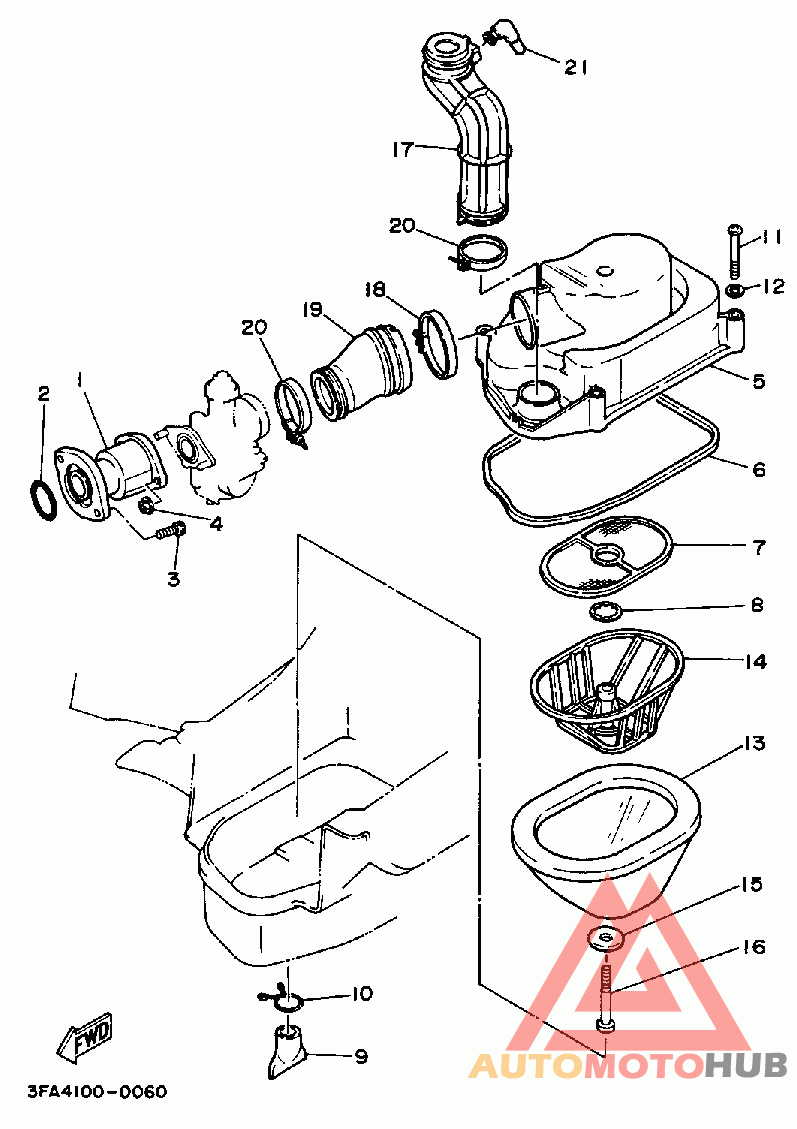 21
17
20
11
12
18
19
20
5
2
1
6
4
3
7
8
14
13
15
16
10
9
FWD
3FA4100-0060
AUTOMOTOHUB