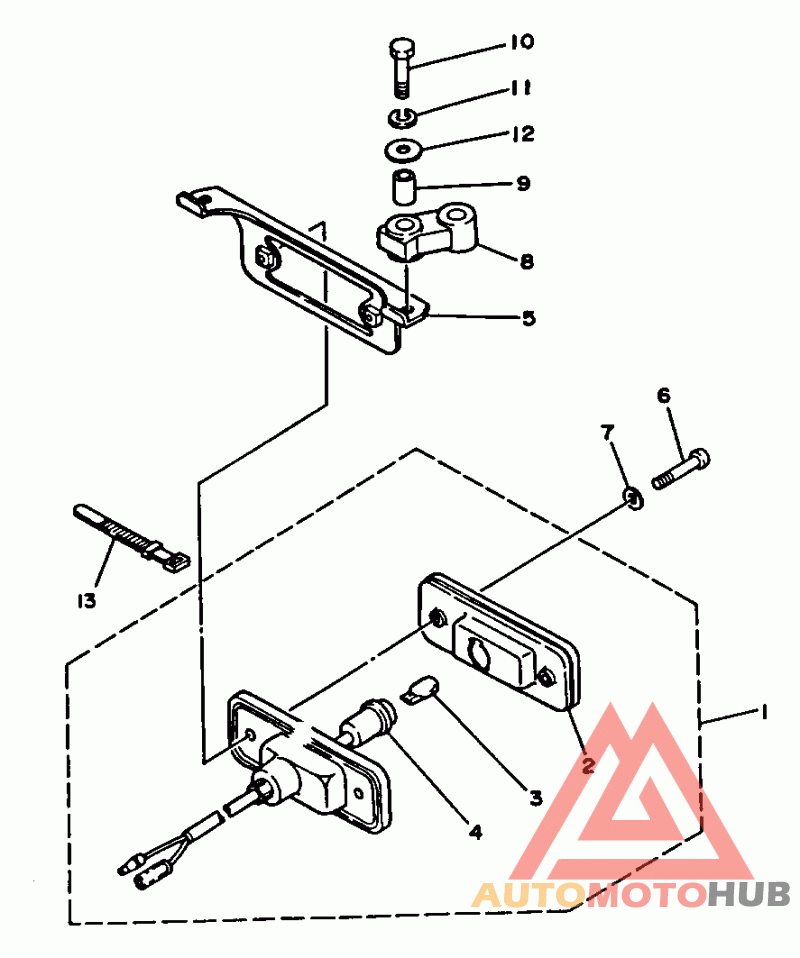 10
11
12
9
8
5
6
7
13
1
2
3
4
AUTOMOTOHUB