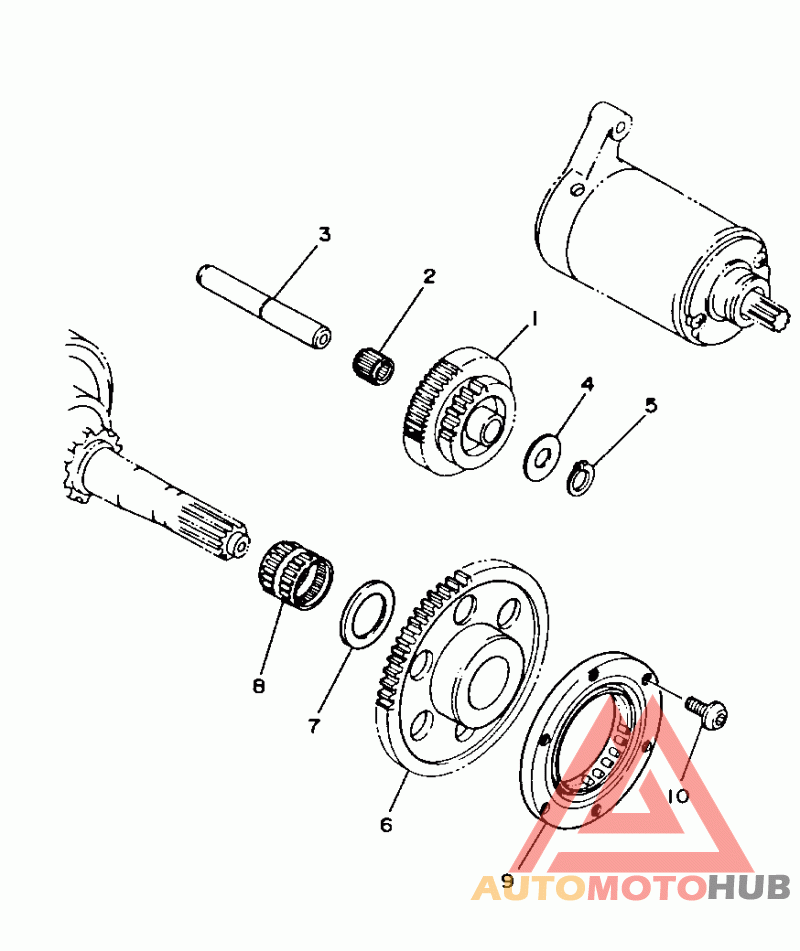 3
2
1
4
5
8
7
6
10
9
AUTOMOTOHUB