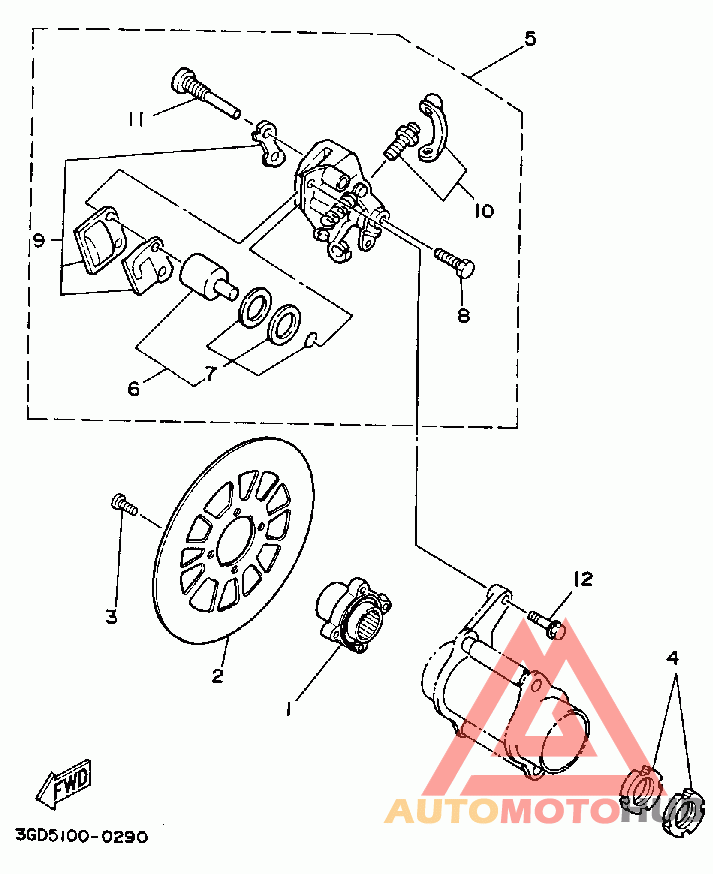 5
11
10
9
8
6
7
3
2
1
12
4
FWD
3GD5100-0290
AUTOMOTOHUB