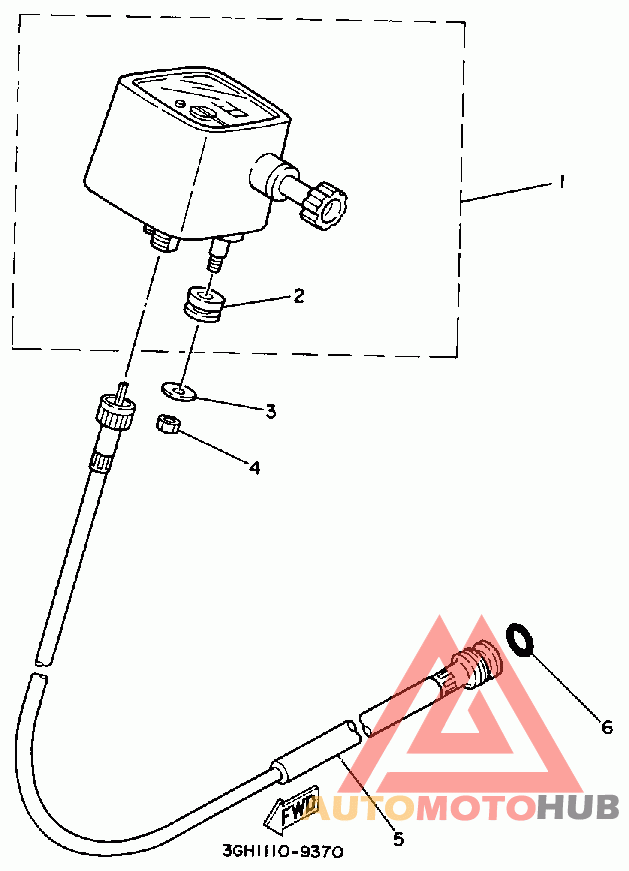 1
2
3
4
6
5
FWD
AUTOMOTOHUB
3GH1110-9370