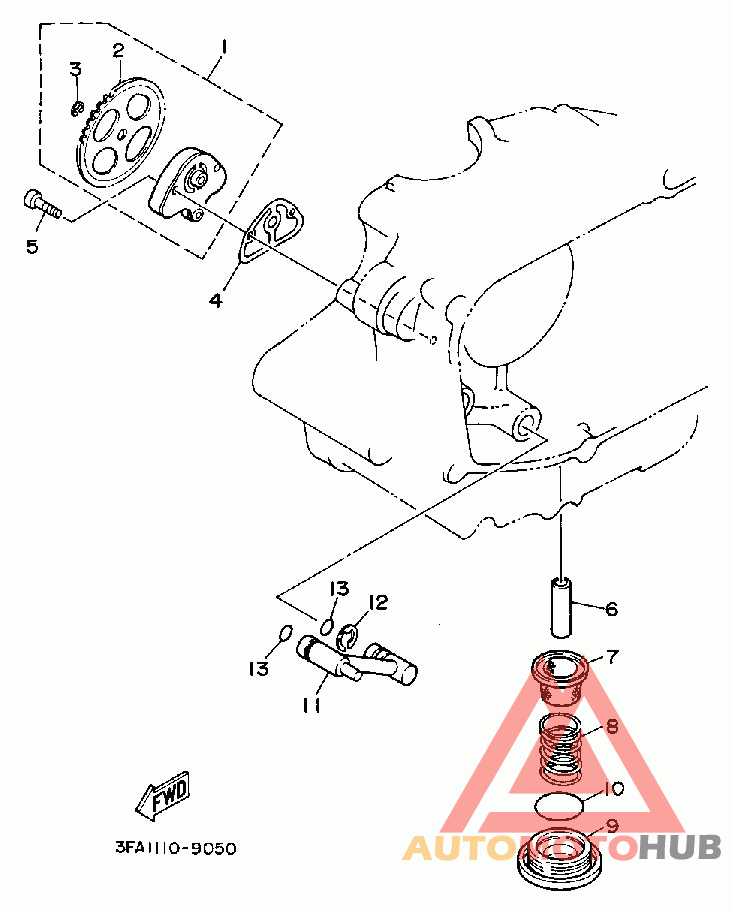 1
2
3
5
4
13
12
13
11
6
7
8
10
9
FWD
3FA1110-9050
AUTOMOTOHUB