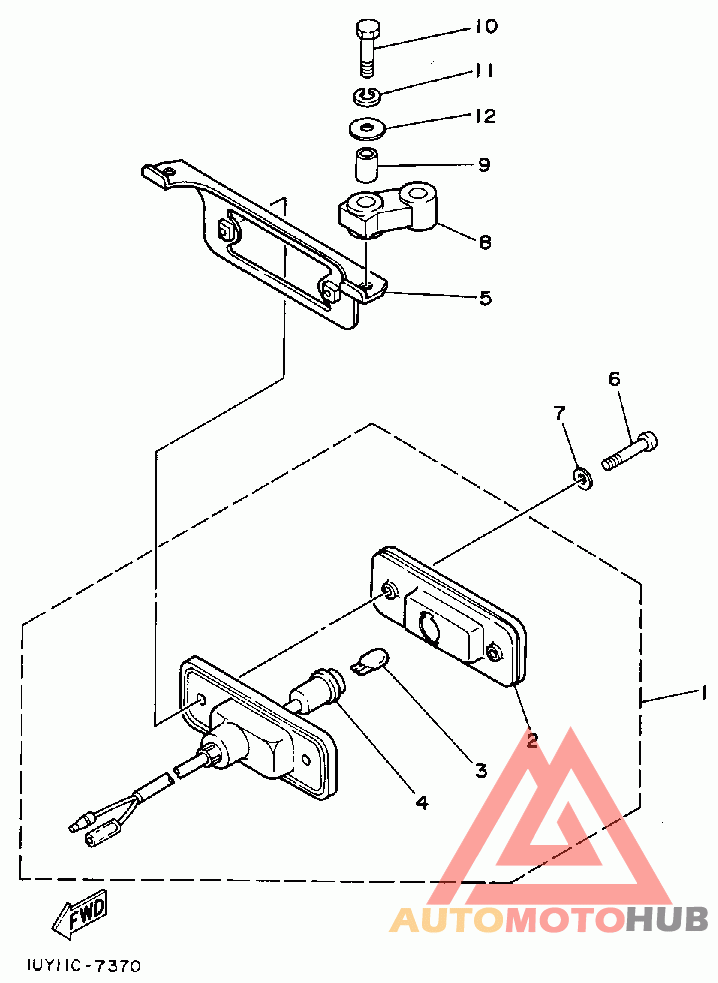 10
11
12
9
8
5
6
7
1
2
3
4
FWD
AUTOMOTOHUB
1UY11C-7370