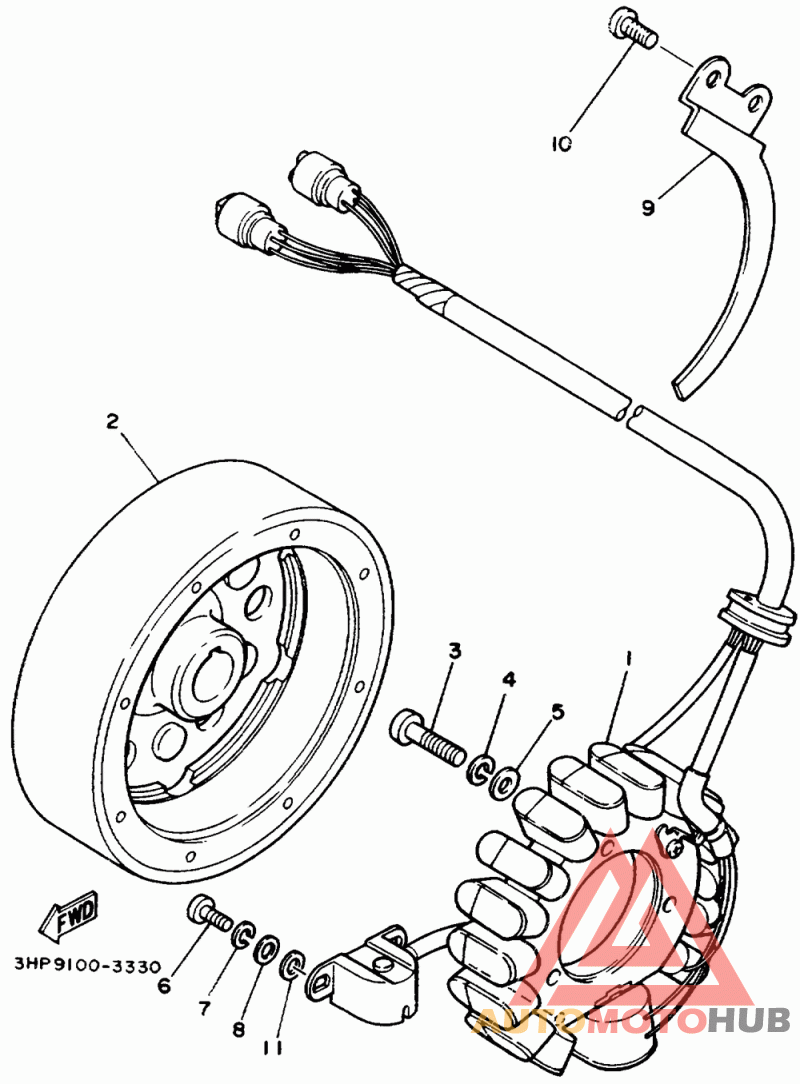 10

9

2

3

4

5

1

FWD

3HP9100-3330

6

7

8

11

AUTOMOTOHUB