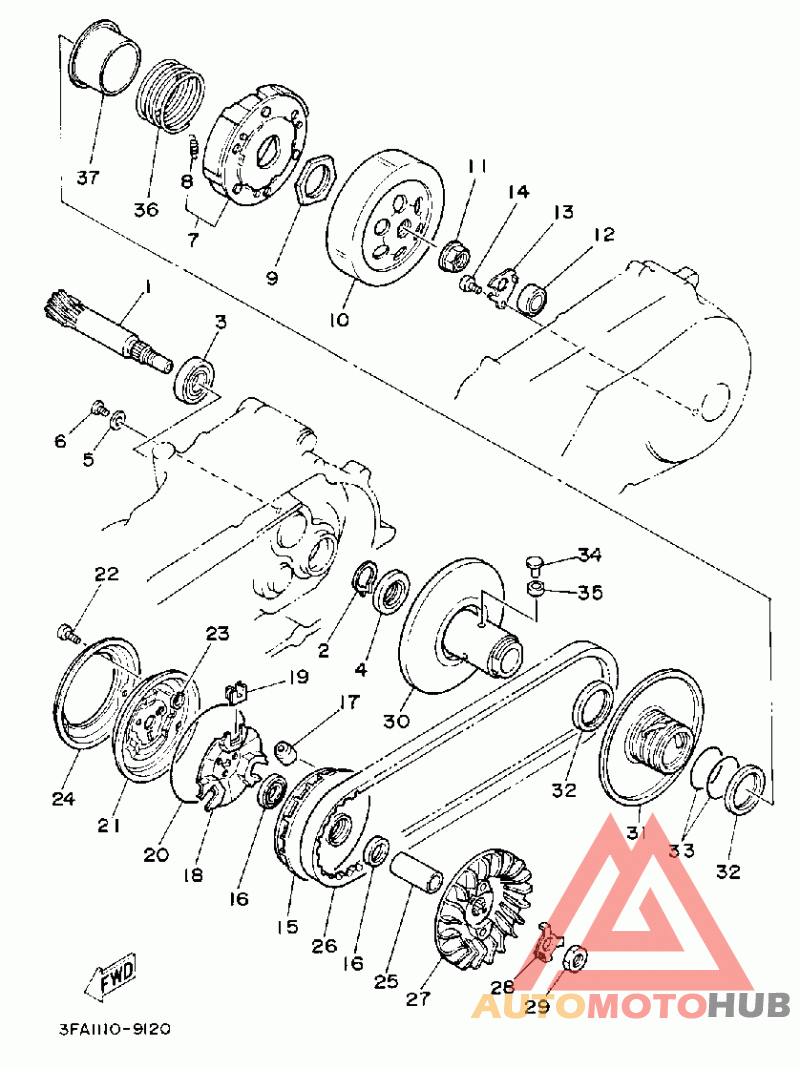 37
36
8
7
9
10
11
14
13
12
1
3
6
5
22
23
19
17
2
4
34
35
30
32
24
21
20
18
16
15
26
16
25
27
28
29
31
33
32
FWD
3FA1110-9120
AUTOMOTOHUB