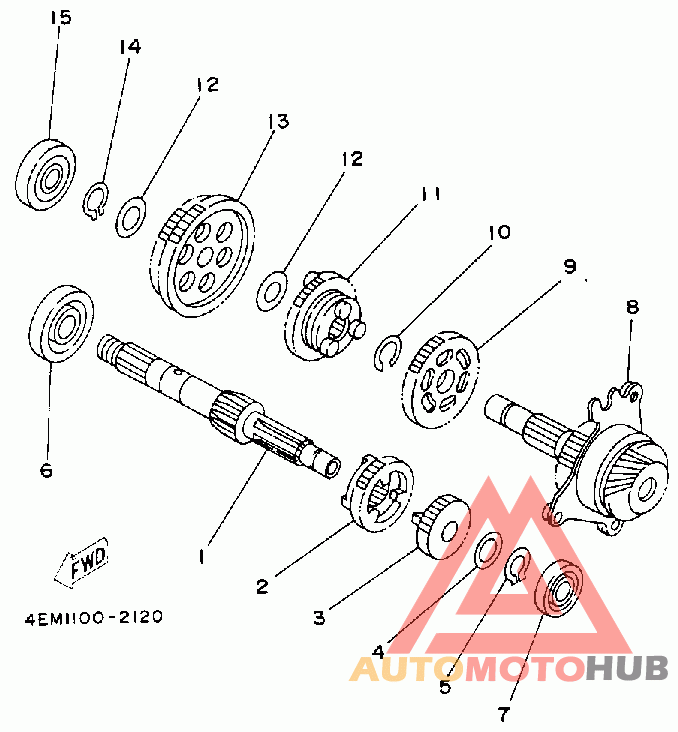 15
14
12
13
12
11
10
9
8
6
1
2
3
4
5
7
FWD
4EM1100-2120
AUTOMOTOHUB