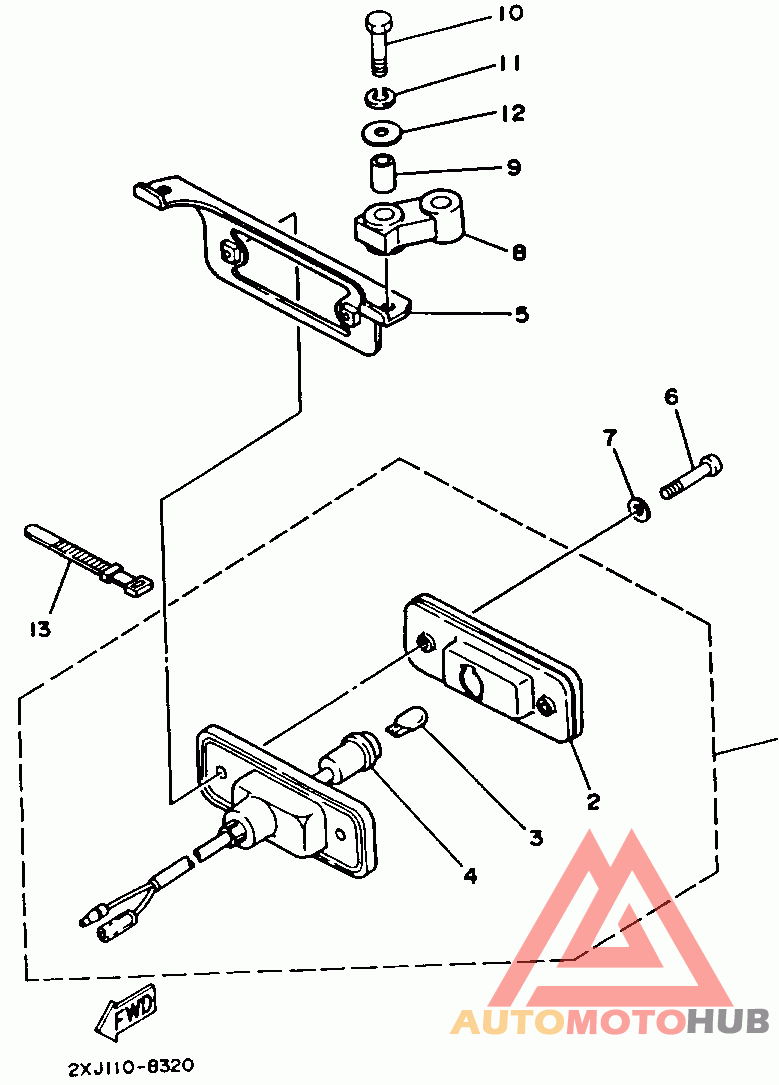 10
11
12
9
8
5
6
7
13
2
3
4
FWD
2XJ110-8320
AUTOMOTOHUB