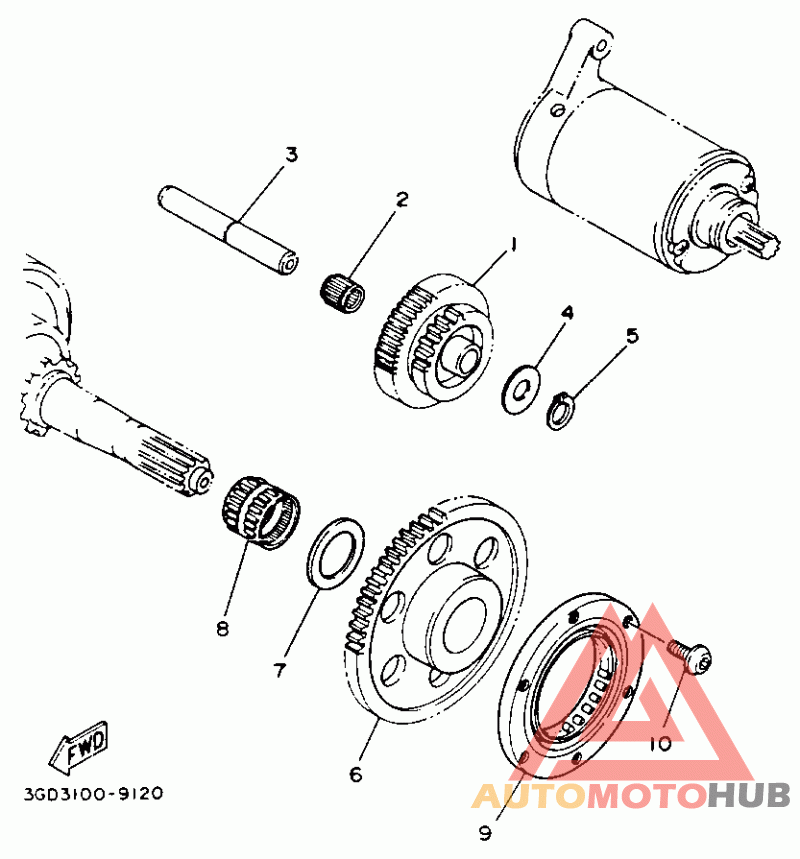 3
2
1
4
5
8
7
6
10
9
FWD
3GD3100-9120
AUTOMOTOHUB