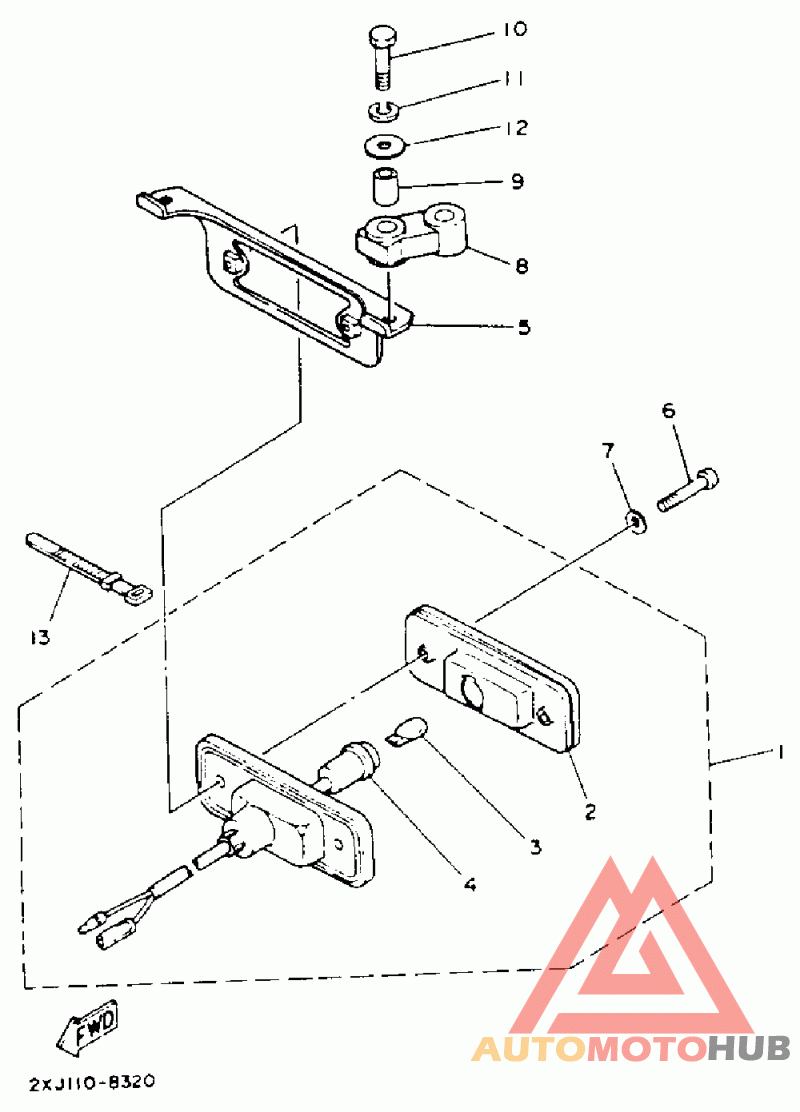 10
11
12
9
8
5
6
7
13
1
2
3
4
FWD
2XJ110-8320
AUTOMOTOHUB