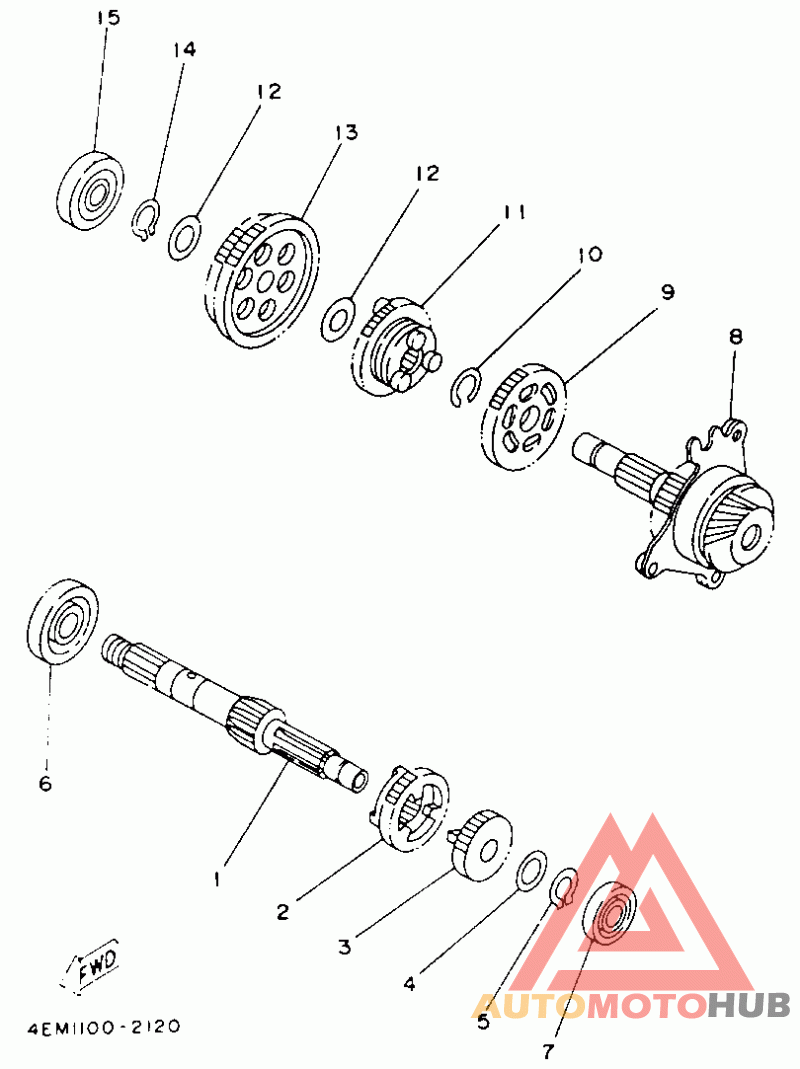 15
14
12
13
12
11
10
9
8
6
1
2
3
4
5
7
FWD
4EM1100-2120
AUTOMOTOHUB