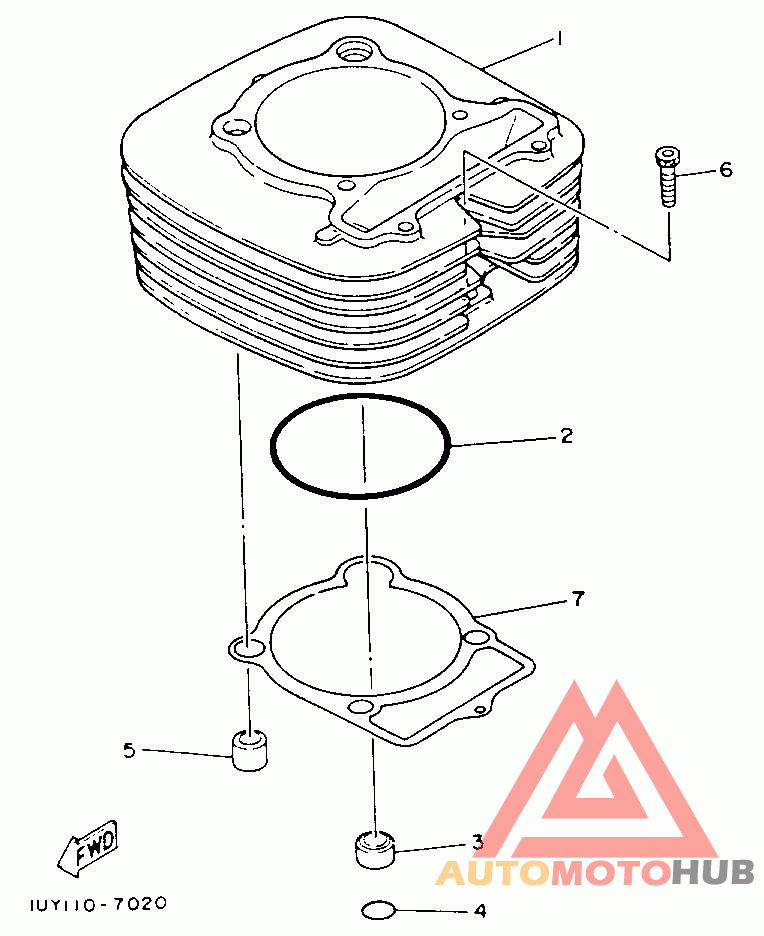 1
6
2
7
5
3
4
FWD
1UY110-7020
AUTOMOTOHUB