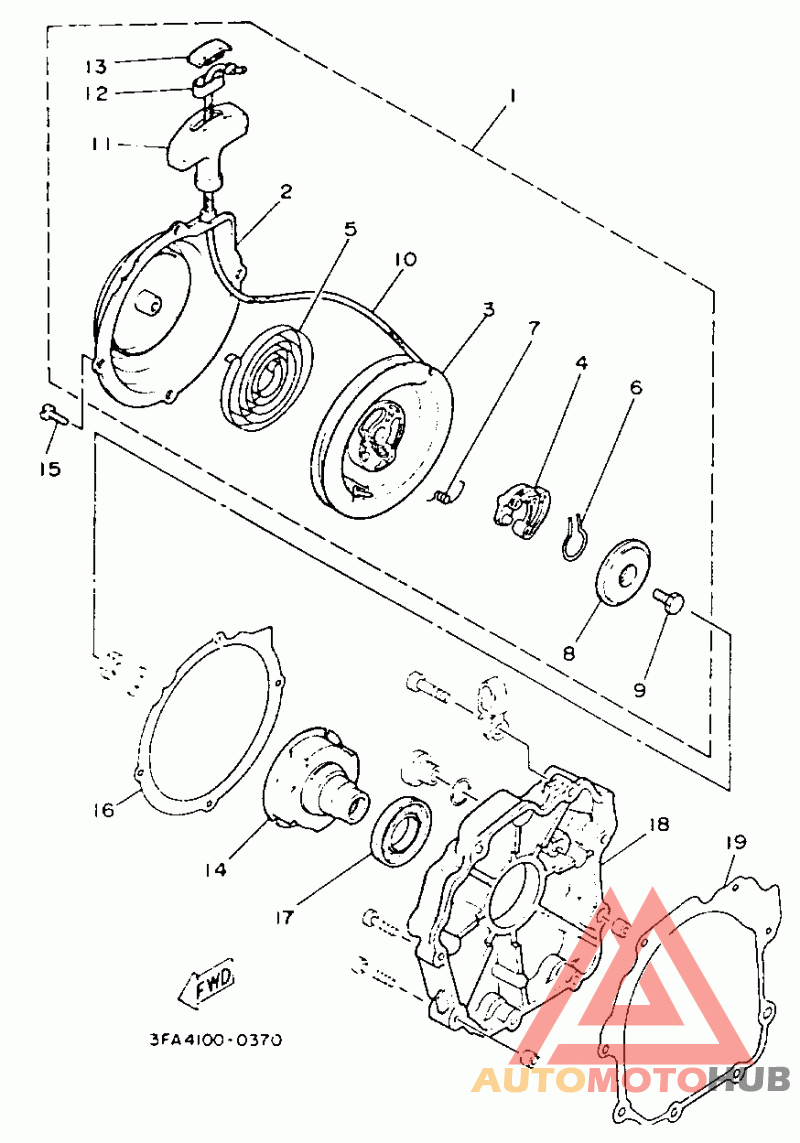 13
12
11
1
2
5
10
3
7
4
6
15
8
9
16
14
17
18
19
FWD
3FA4100-0370
AUTOMOTOHUB