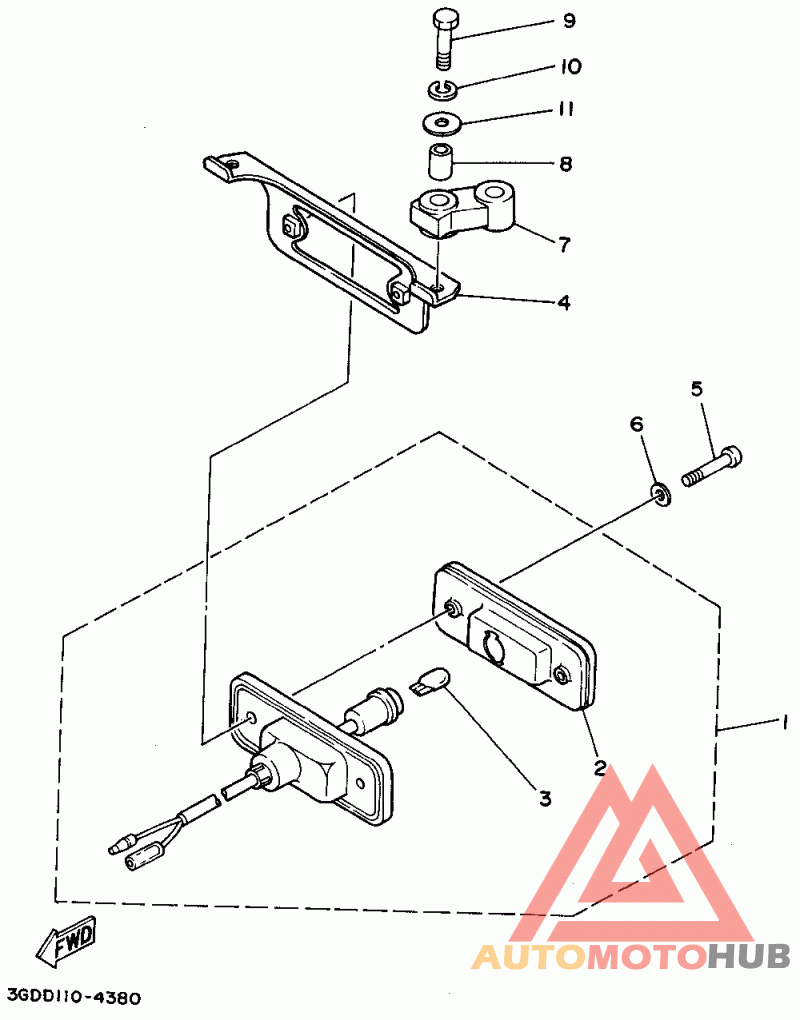 9
10
11
8
7
4
5
6
1
2
3
FWD
3GDD110-4380
AUTOMOTOHUB